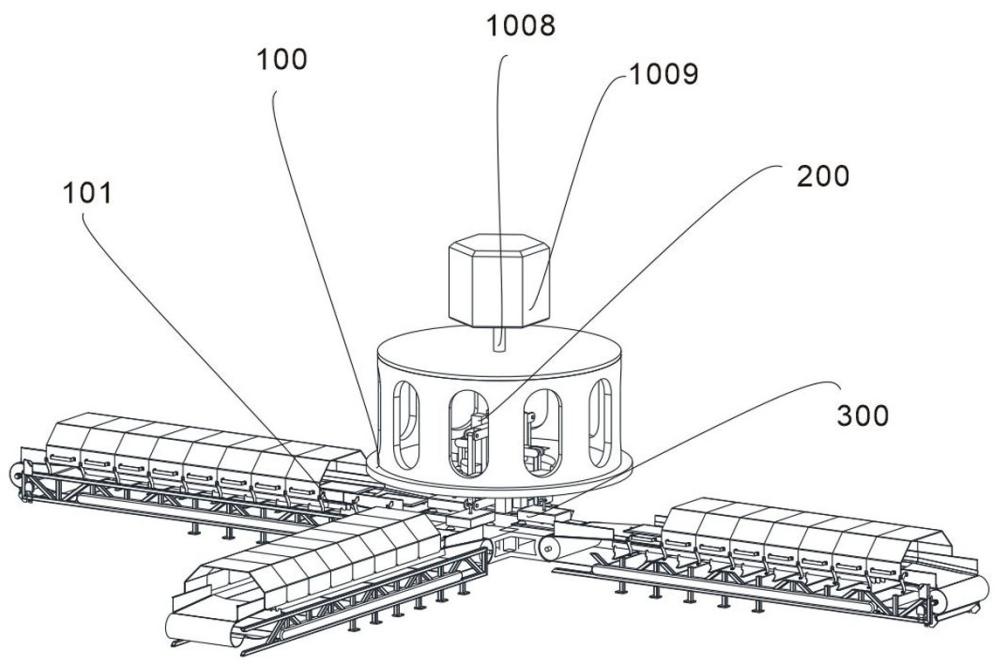 1008
100
1009
200
101
300