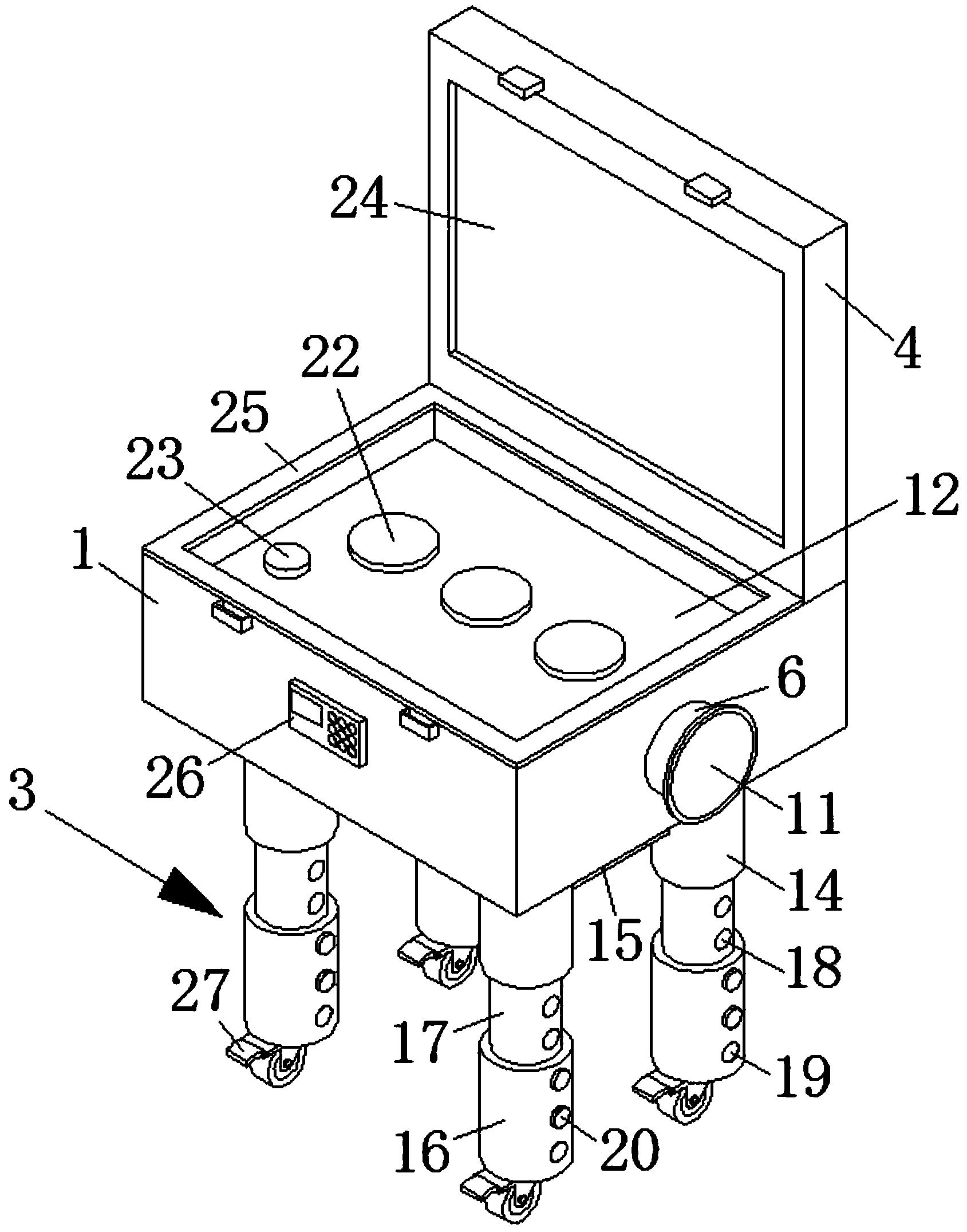 24
4
22
25
23
12
1
6
26
3
11
14
15
18
27
17
19
16
20