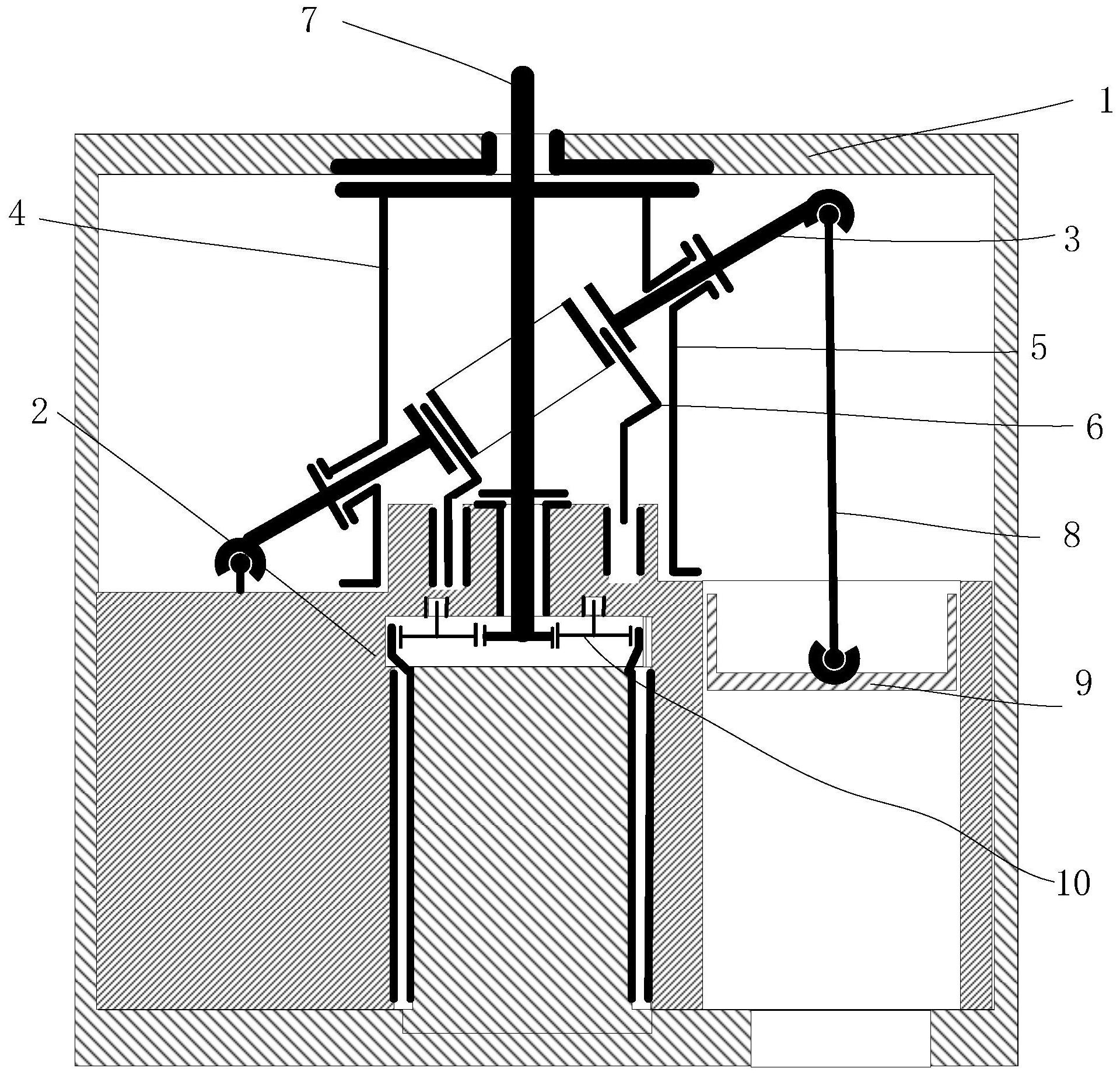 7
1
4
3
5
2
6
8
9
10