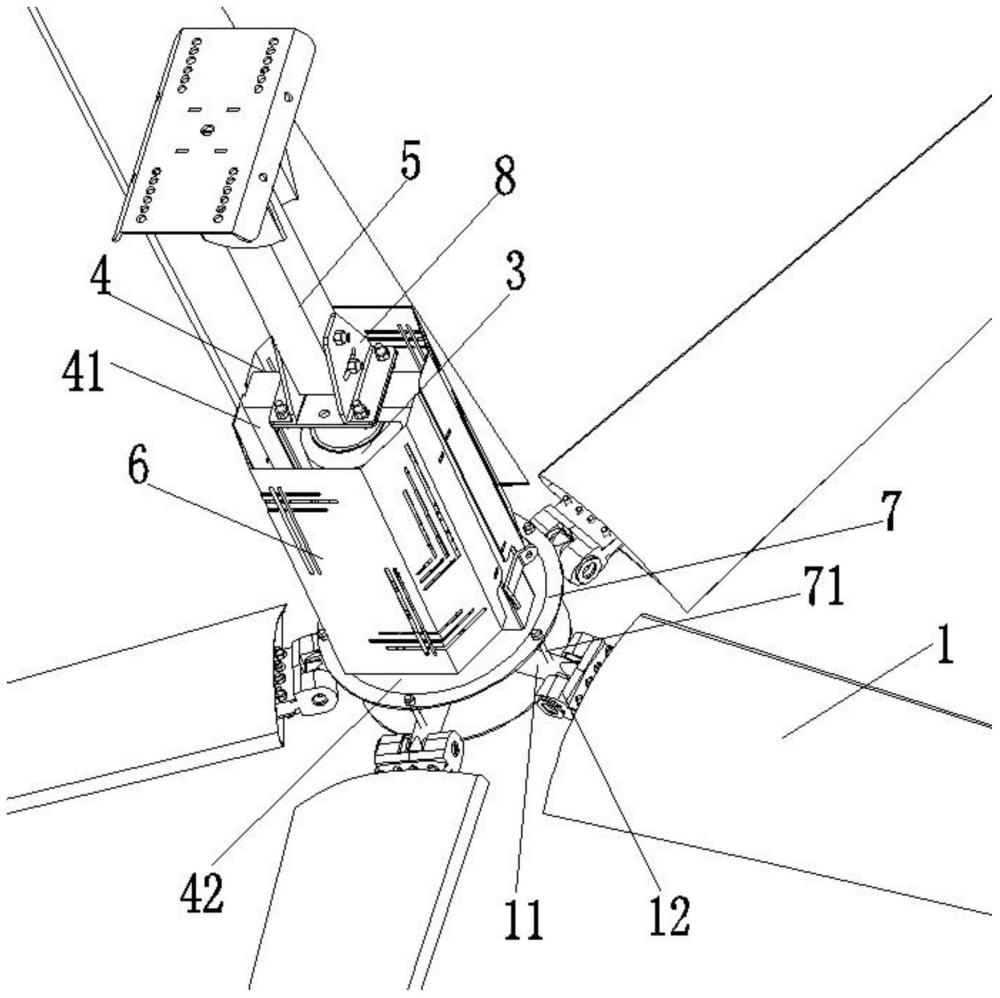 5
8
3
4
41
6
7
71
1
42
11
12