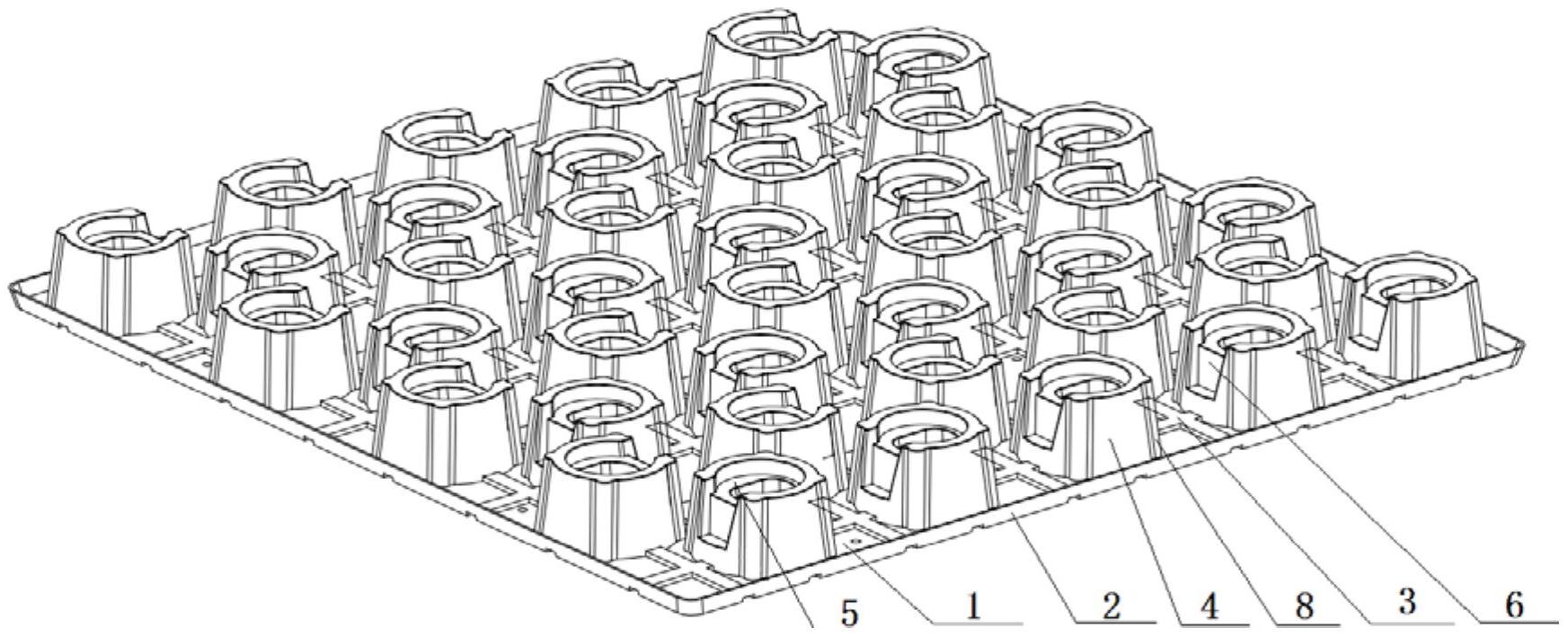 5 1 2 4 8 3 6