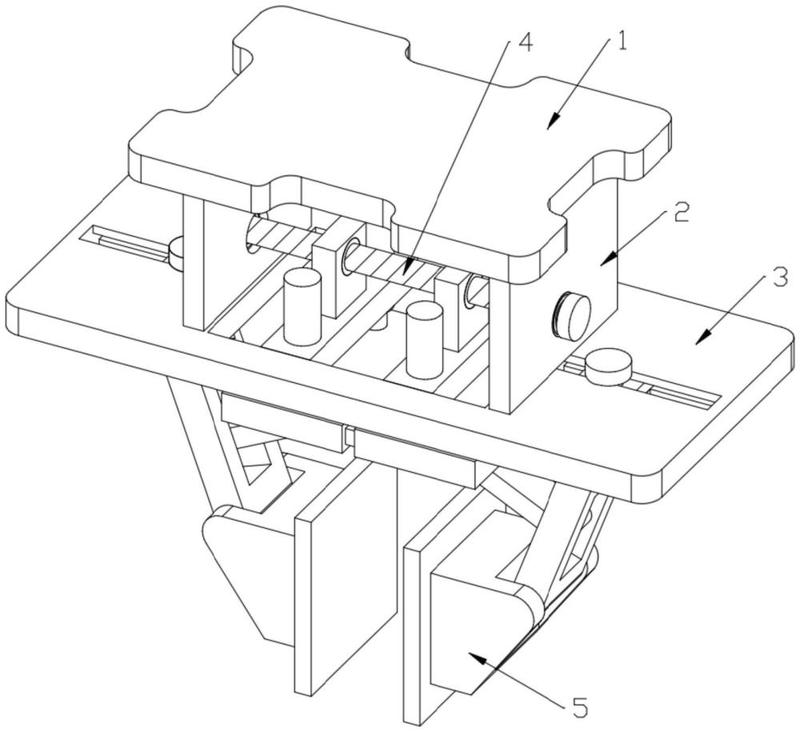 4
1
2
3
5