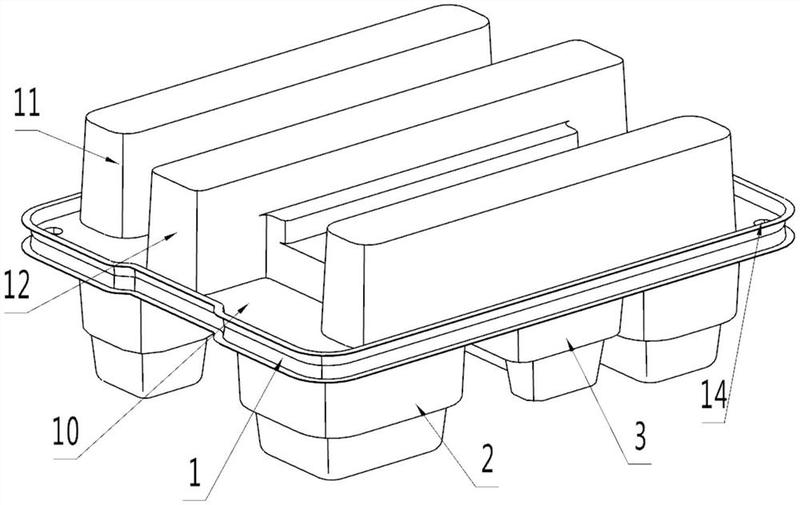 11
12
10
1
2
3
14