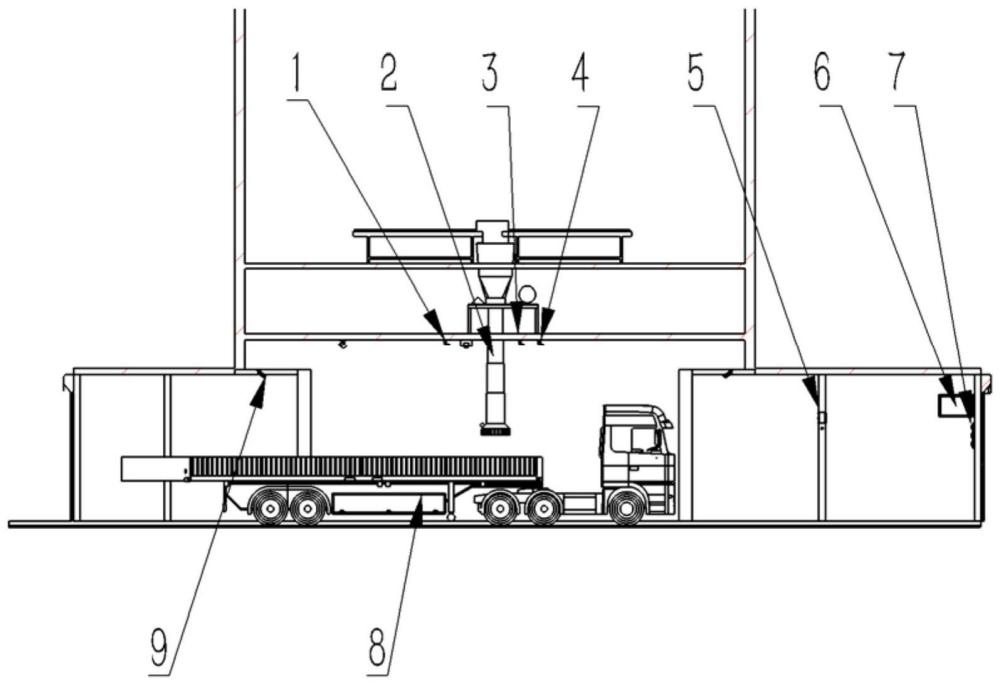 1 2 3 4 5 6 7

9 8