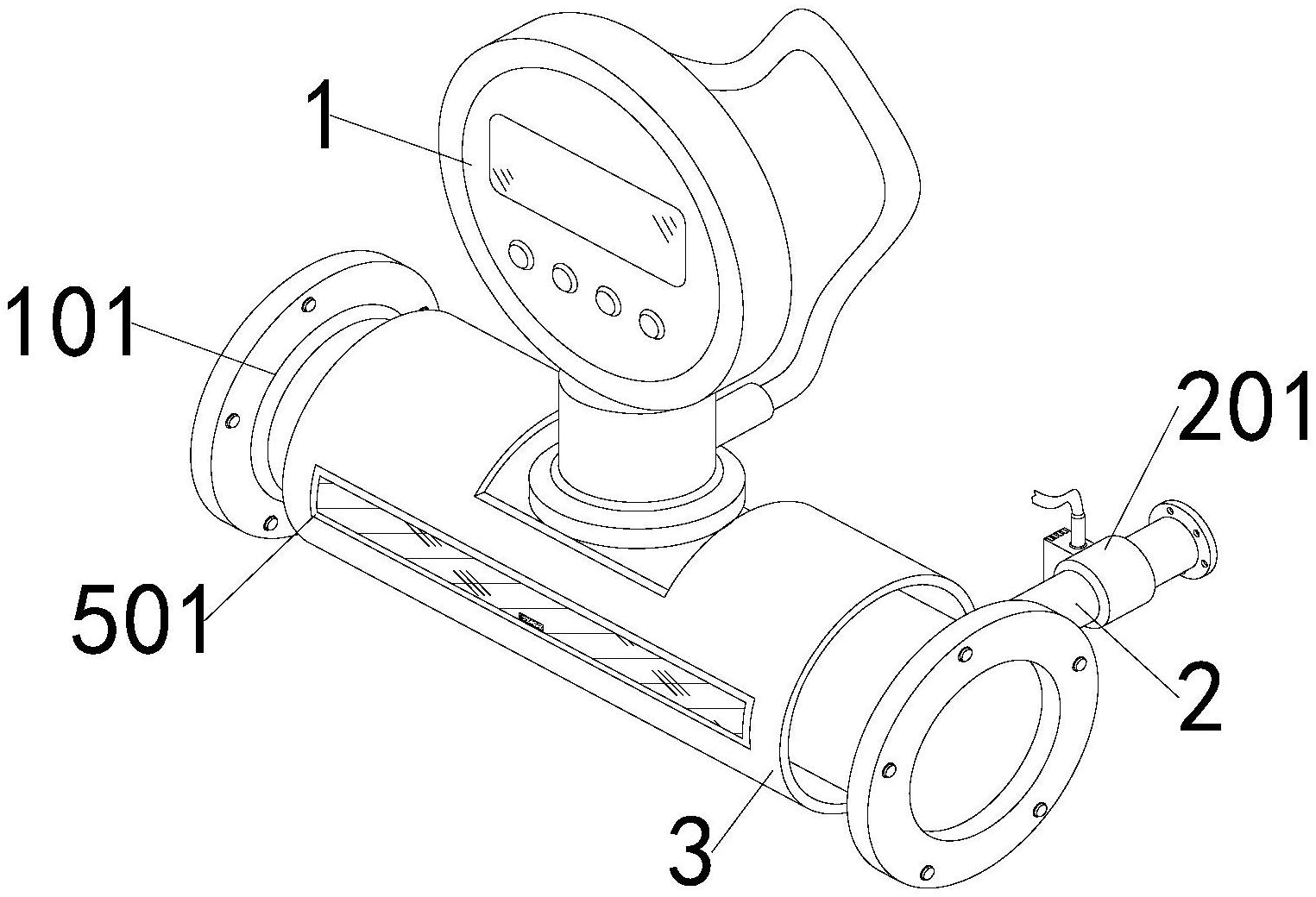 1

101

201

501

2

3