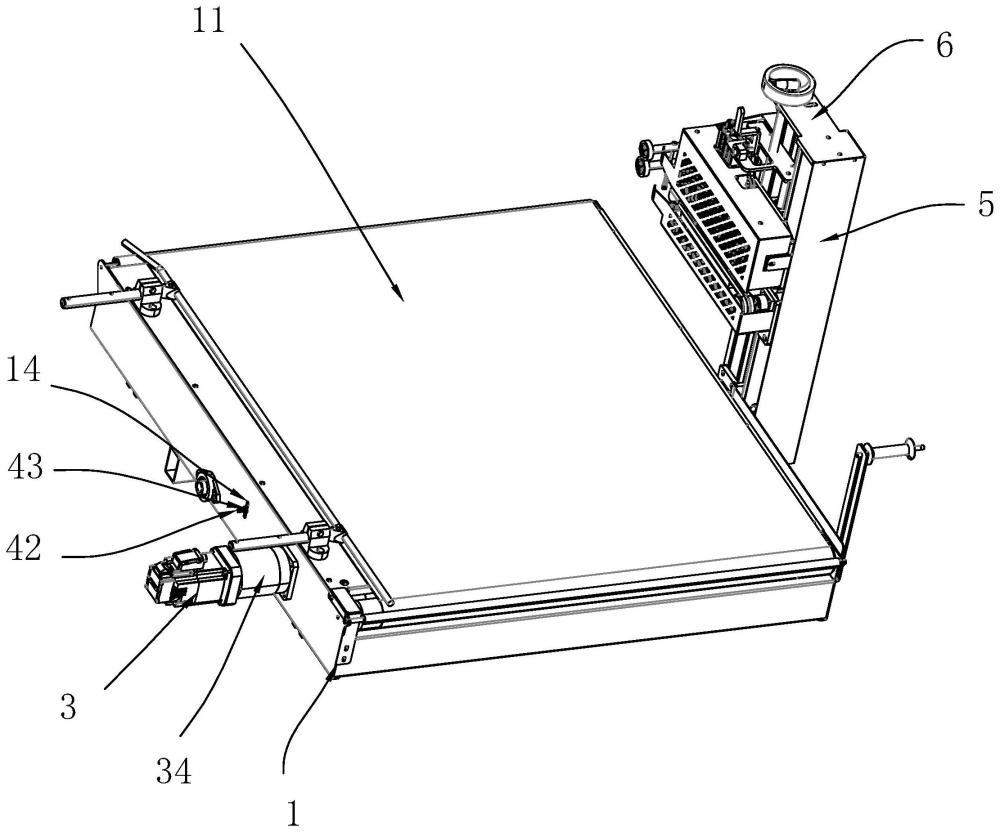 11
6
5
14
43
42
3
34
1