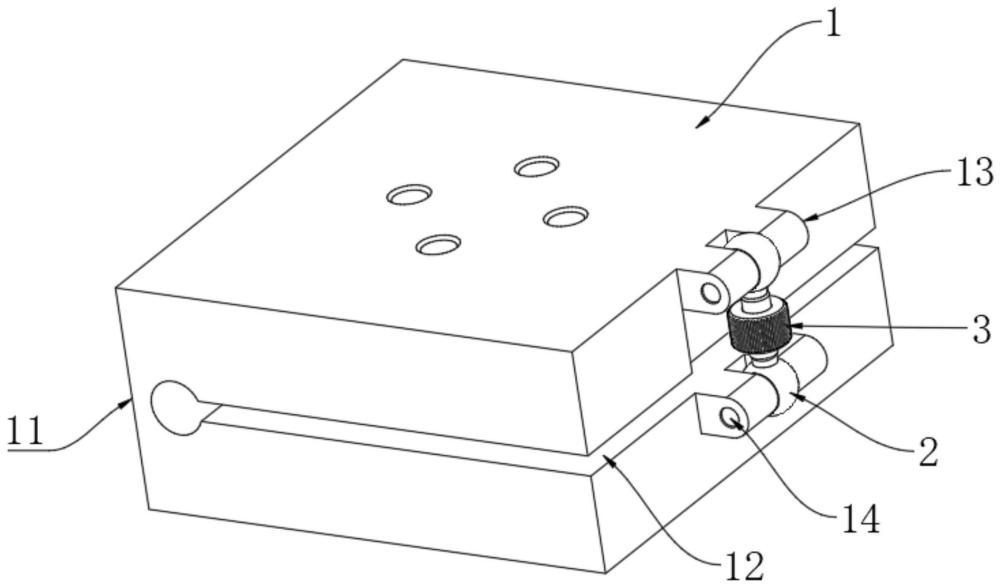 1
13
3
11
2
14
12