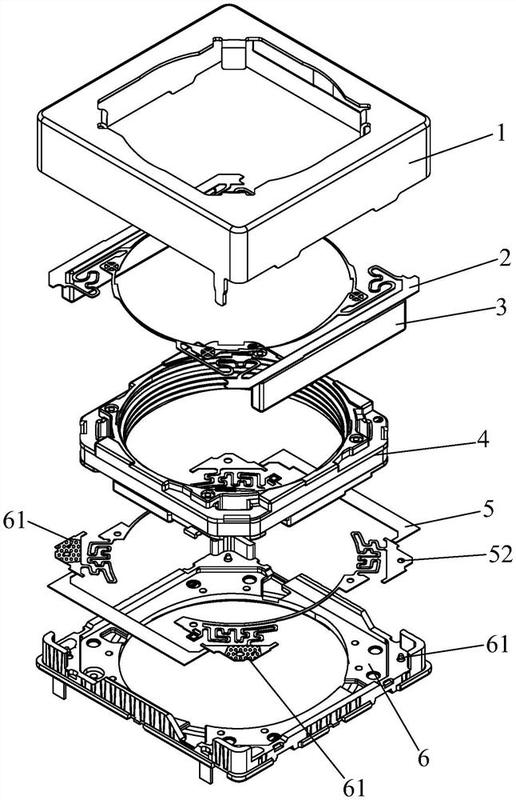 1
2
3
4
61
5
52
61
6
61