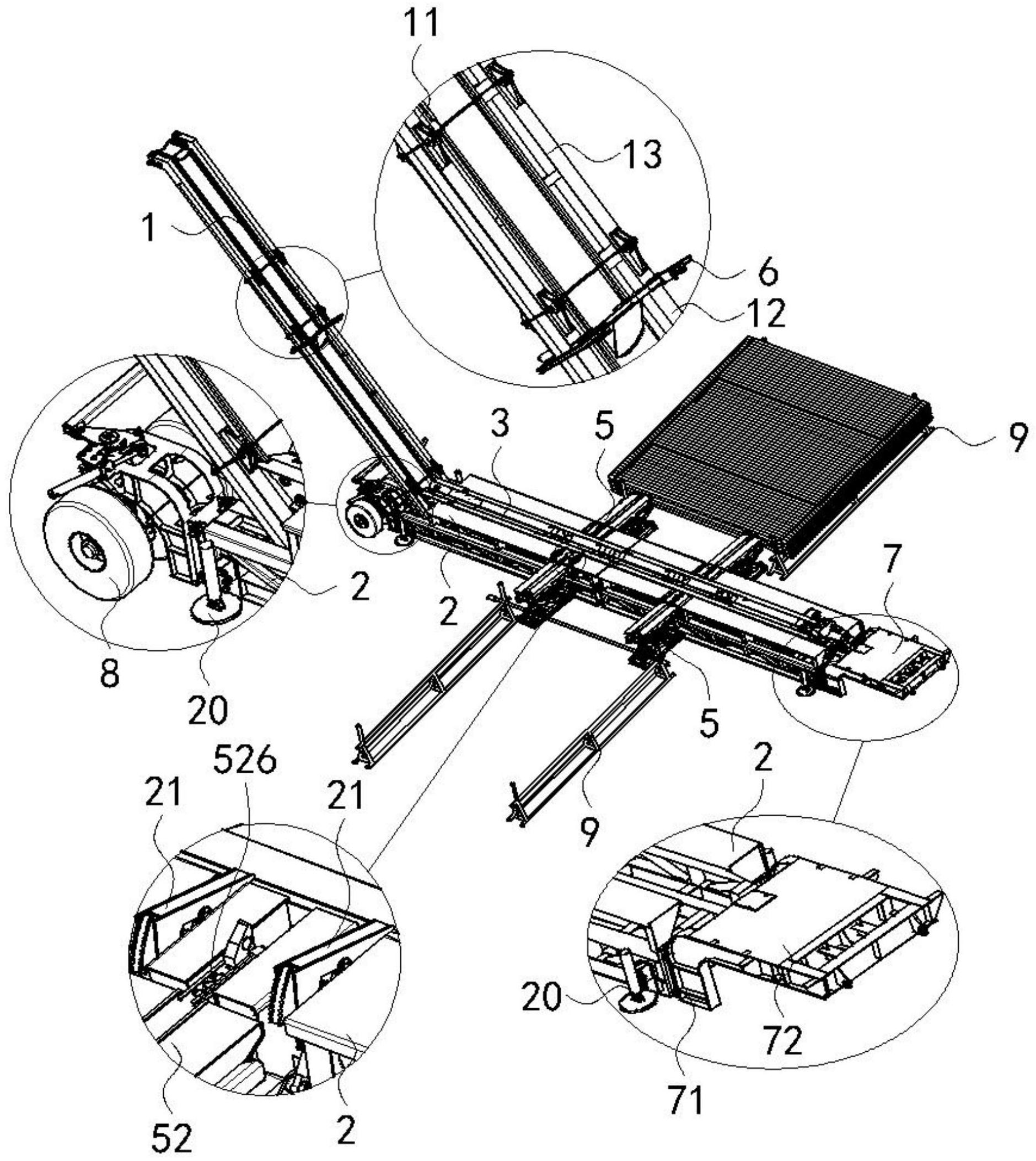 11
13
1
6
12
3
5
9
2
2
7
8
20
5
526
21
21
2
9
20
72
71
52
2