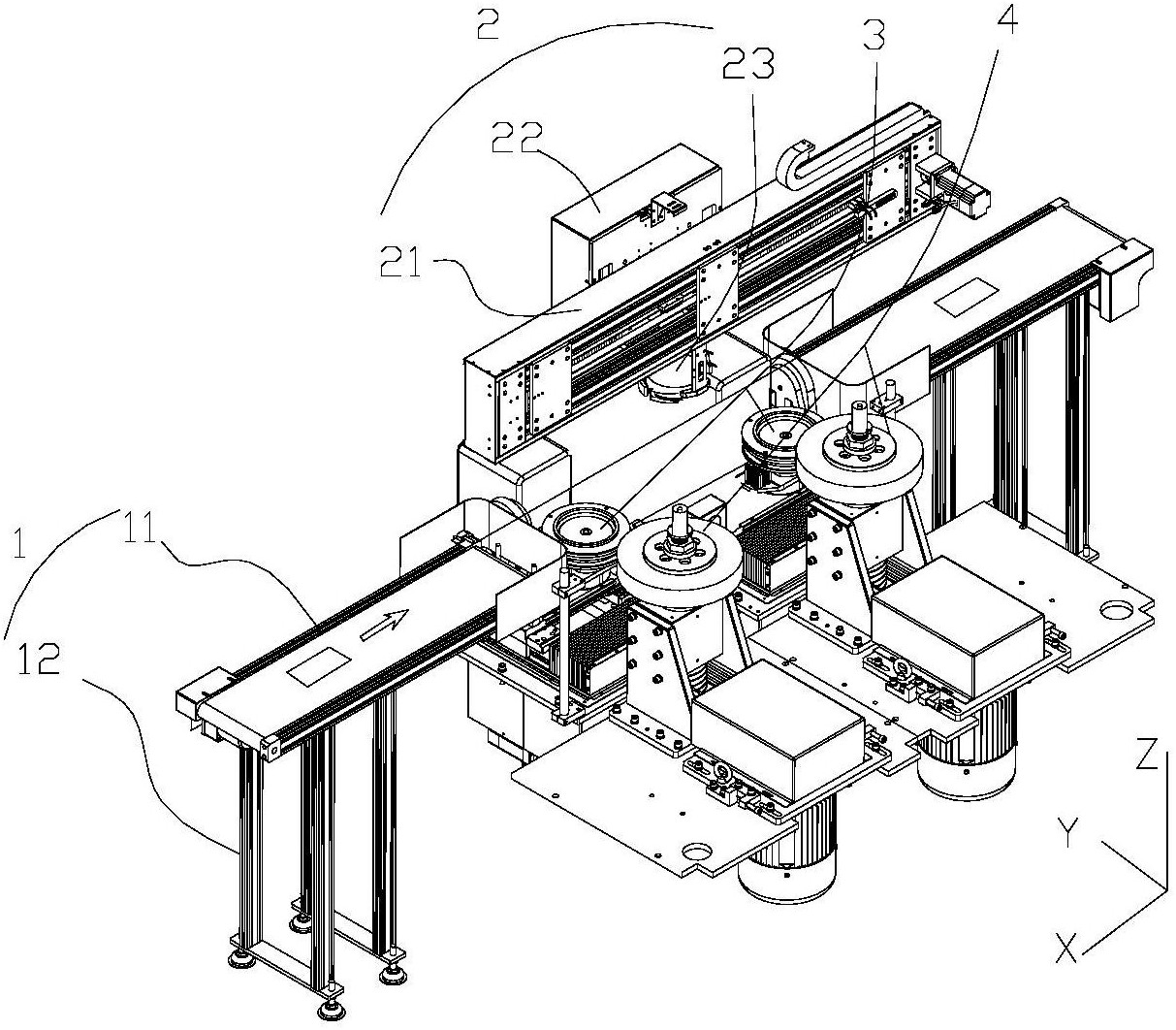 2
23
3
4
22
21
1
11
12
Z
Y
X