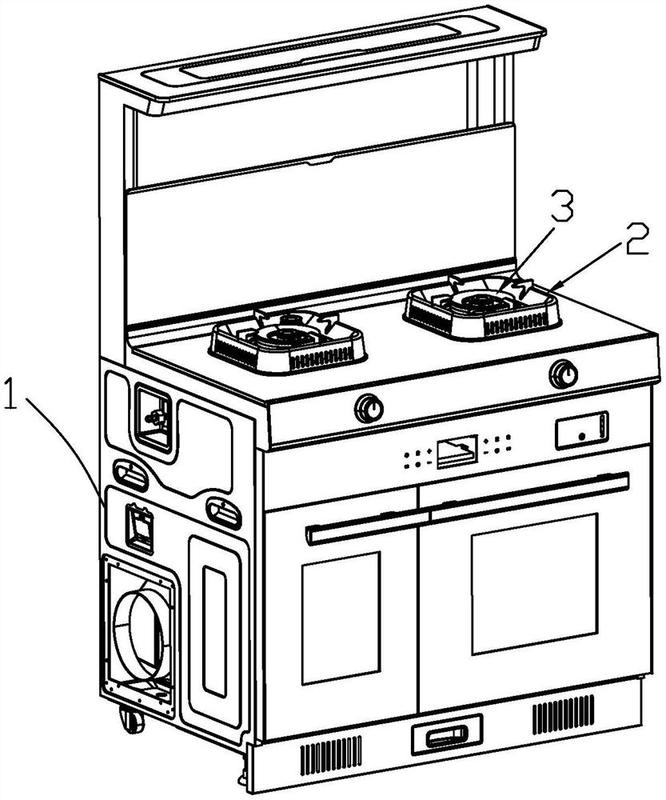 3
2
1