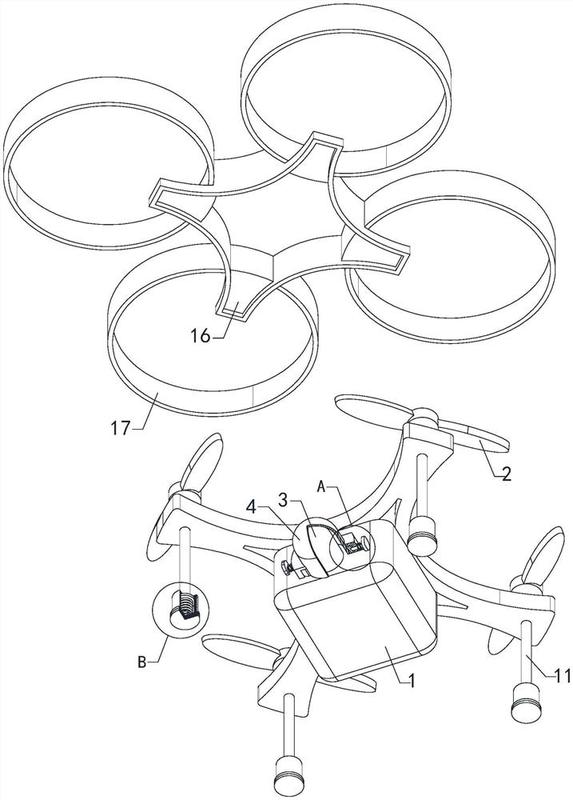 16
17
2
A
3
4
B
1
11