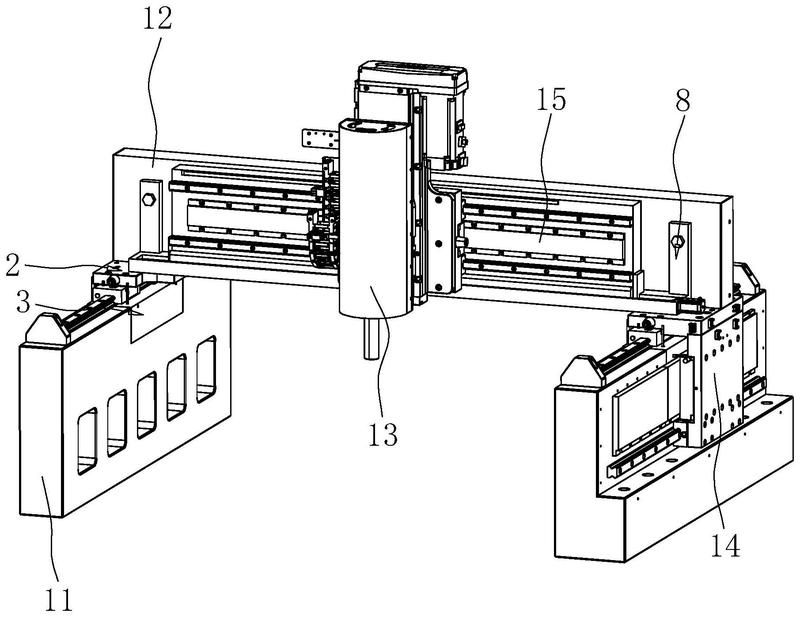 12
15
8
2
3
13
14
11