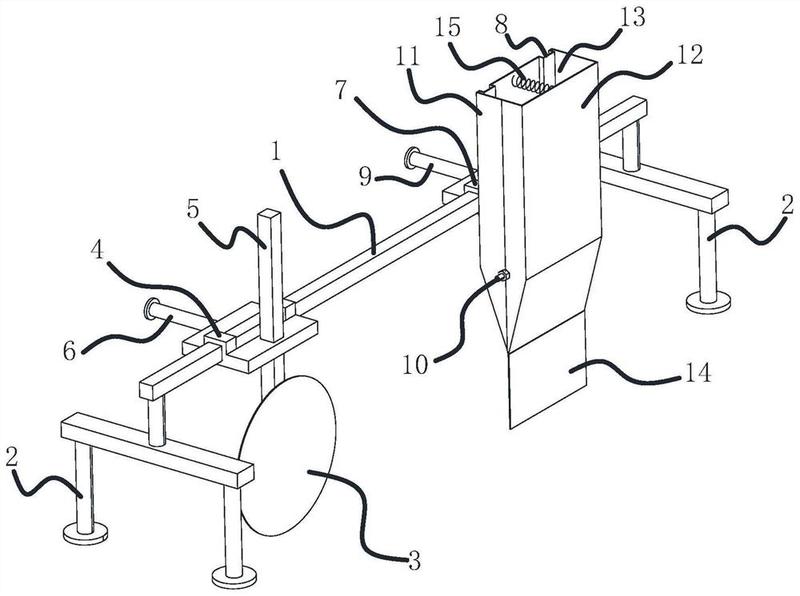 15
8
13
11
12
7
1
9
5
2
4
6
10
14
2
3