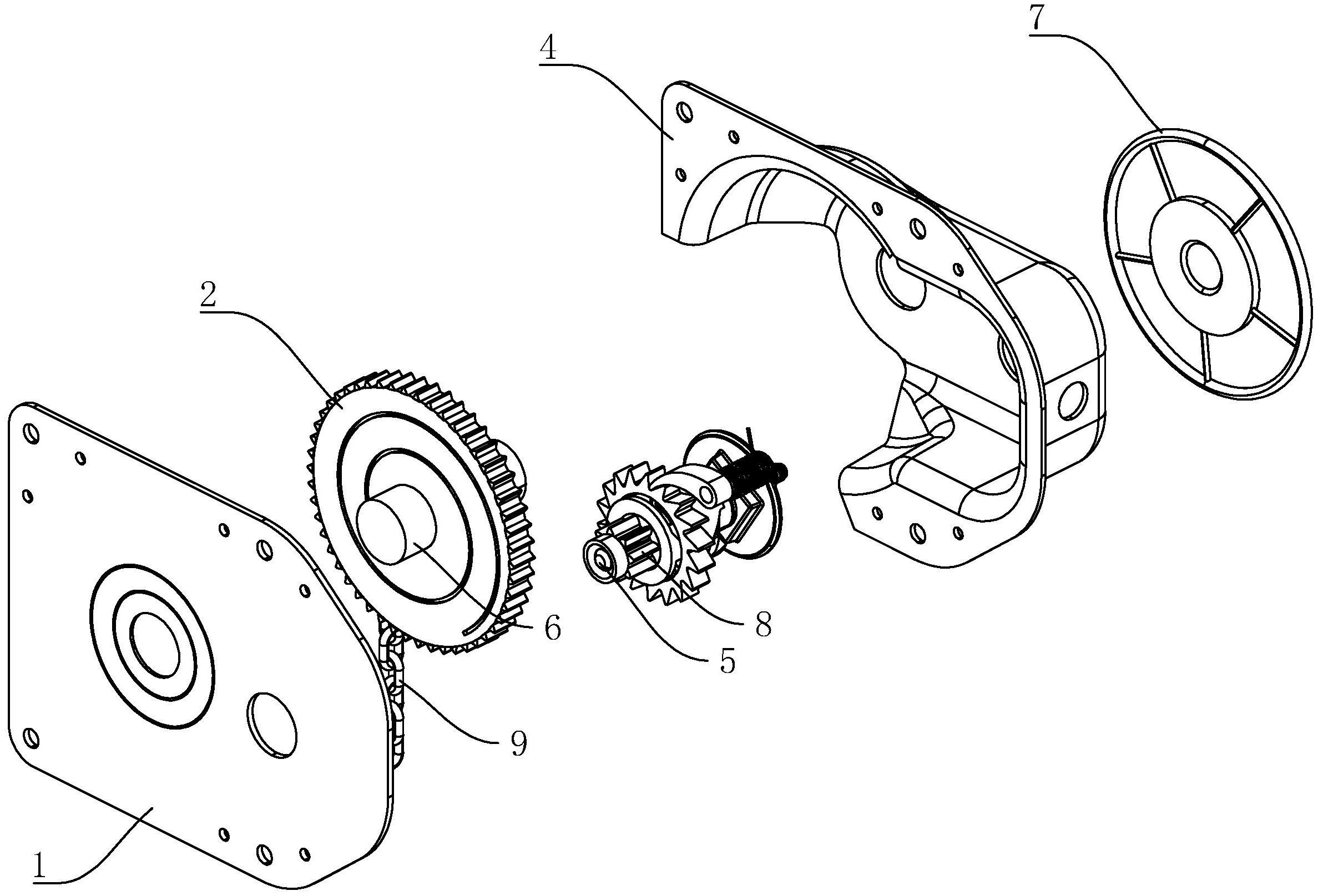 4
7
2
6
8
5
9
1