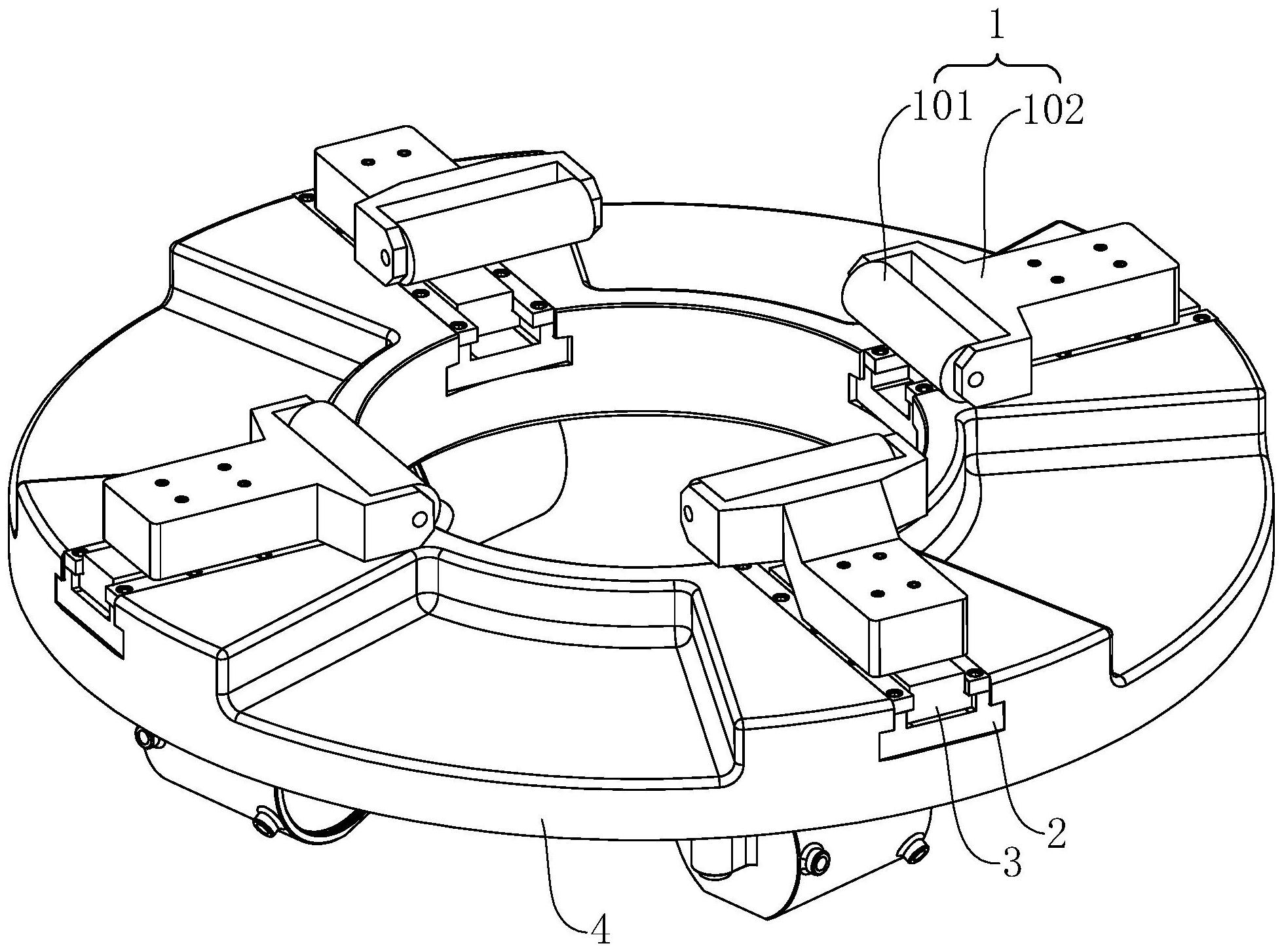 1

101

102

2

3

4