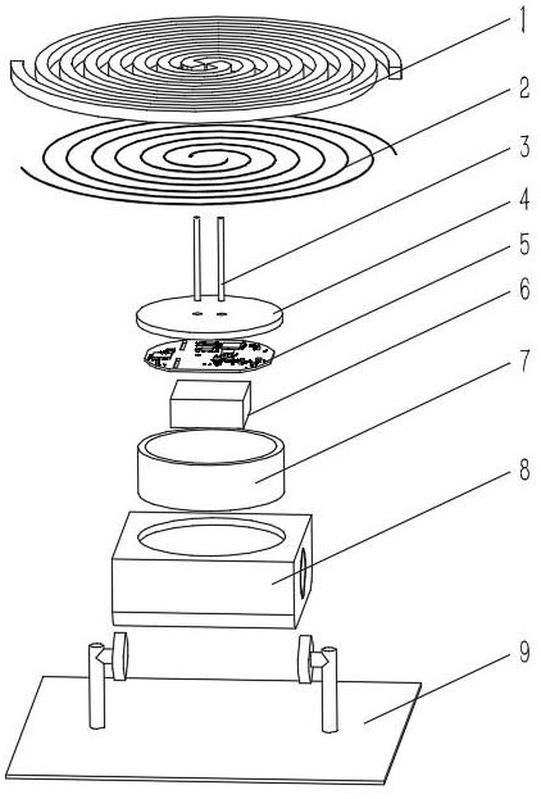 1
2
3
4
5
6
7
8
9