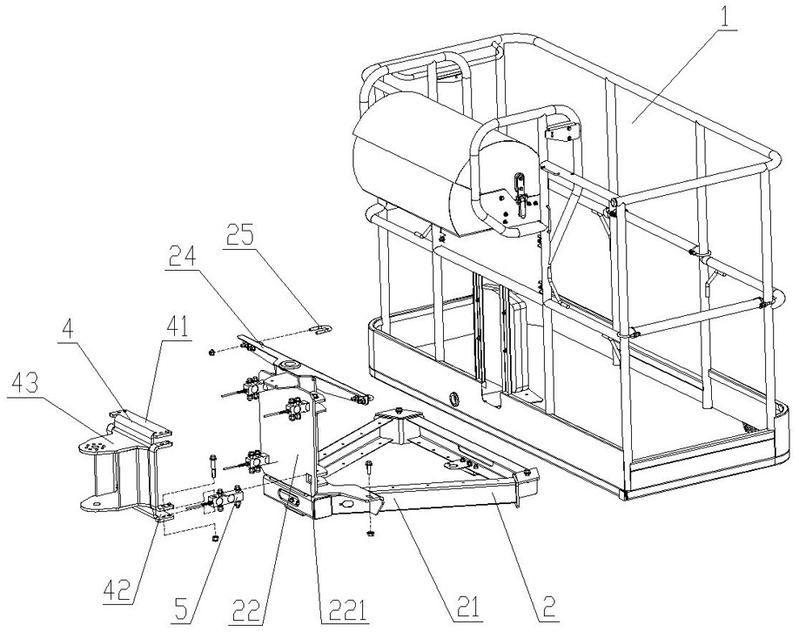 1
25
24
4
41
43
42
5
22
221
21
2