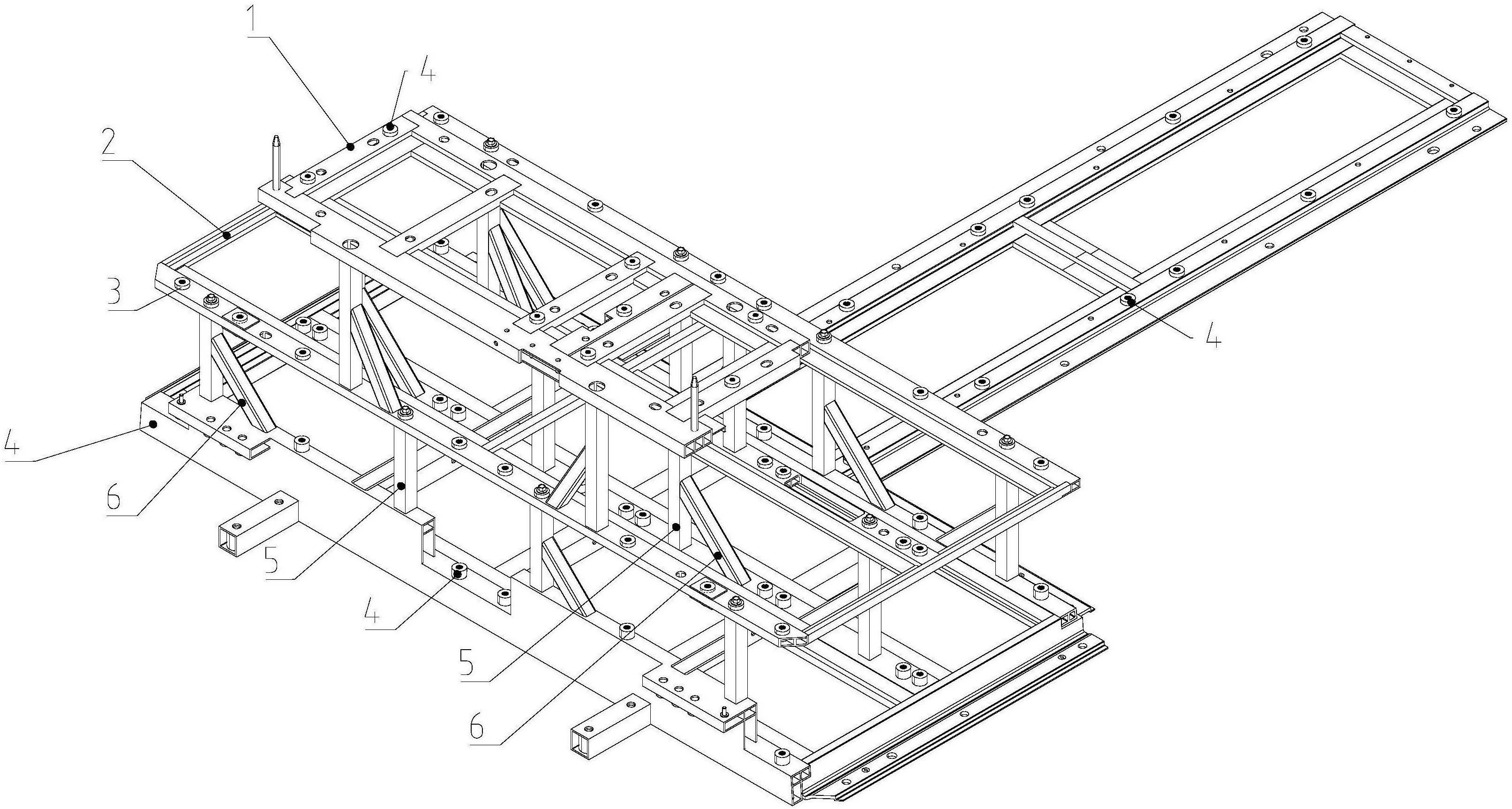 1
4
2
3
4
4
6
5
4
5
6