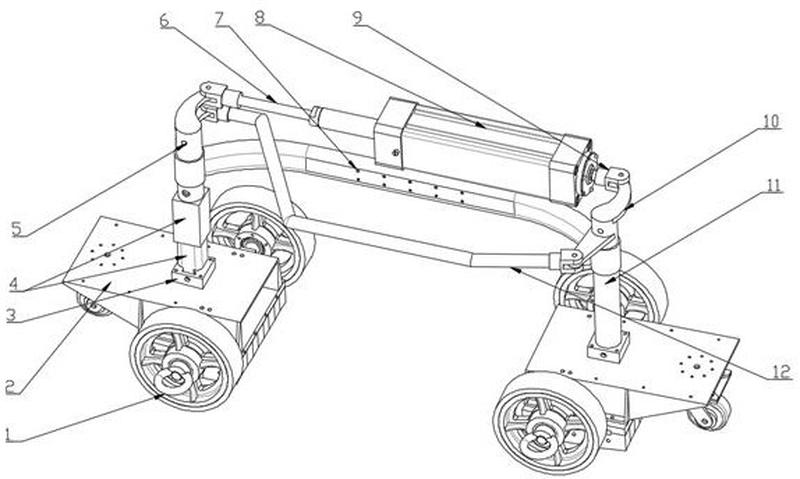 6
7
8
9
10
11
5
4
3
2
1
12