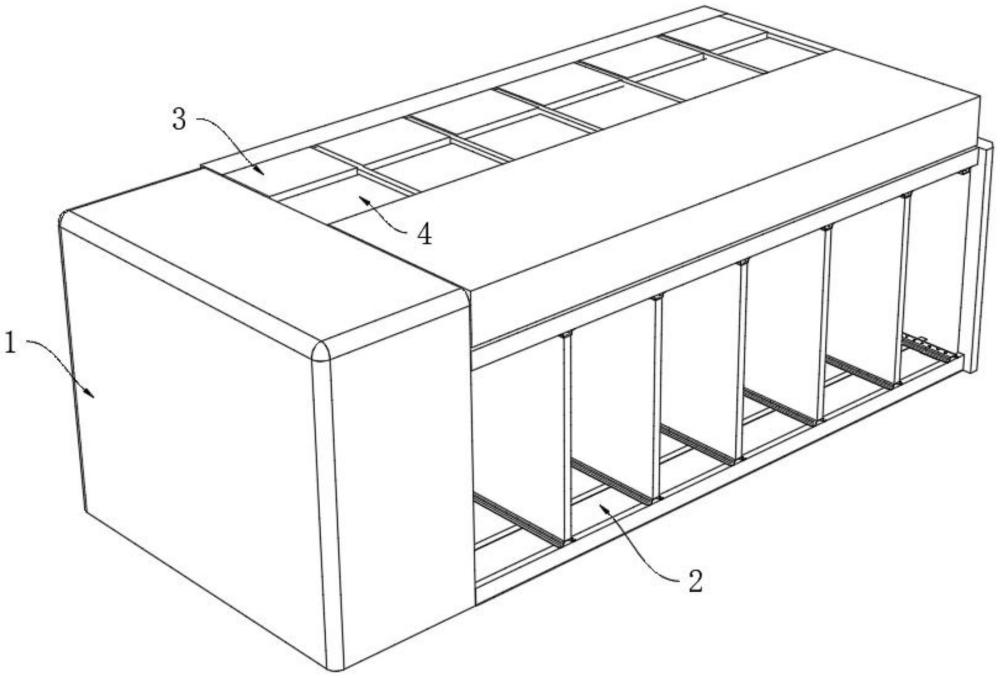 3
4
1
2