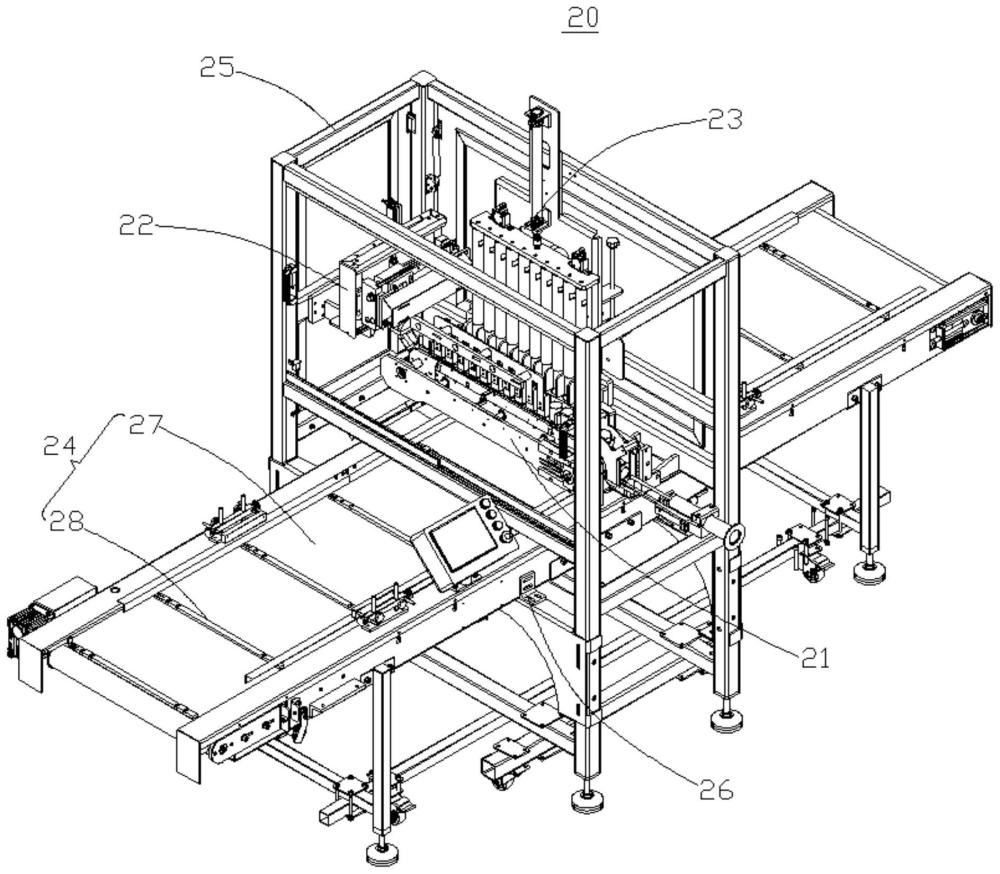 20

25

23

22

24

27

28

21

26