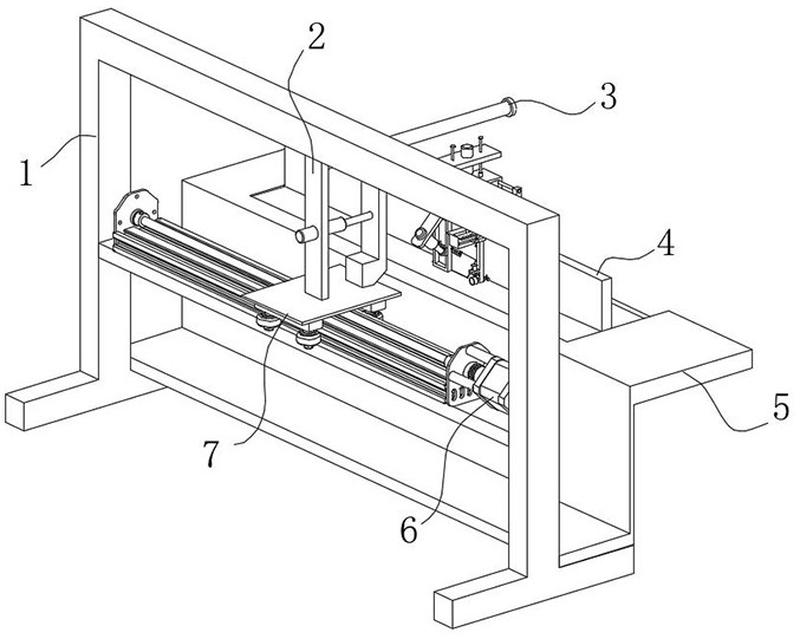 2
3
1
4
5
7
6