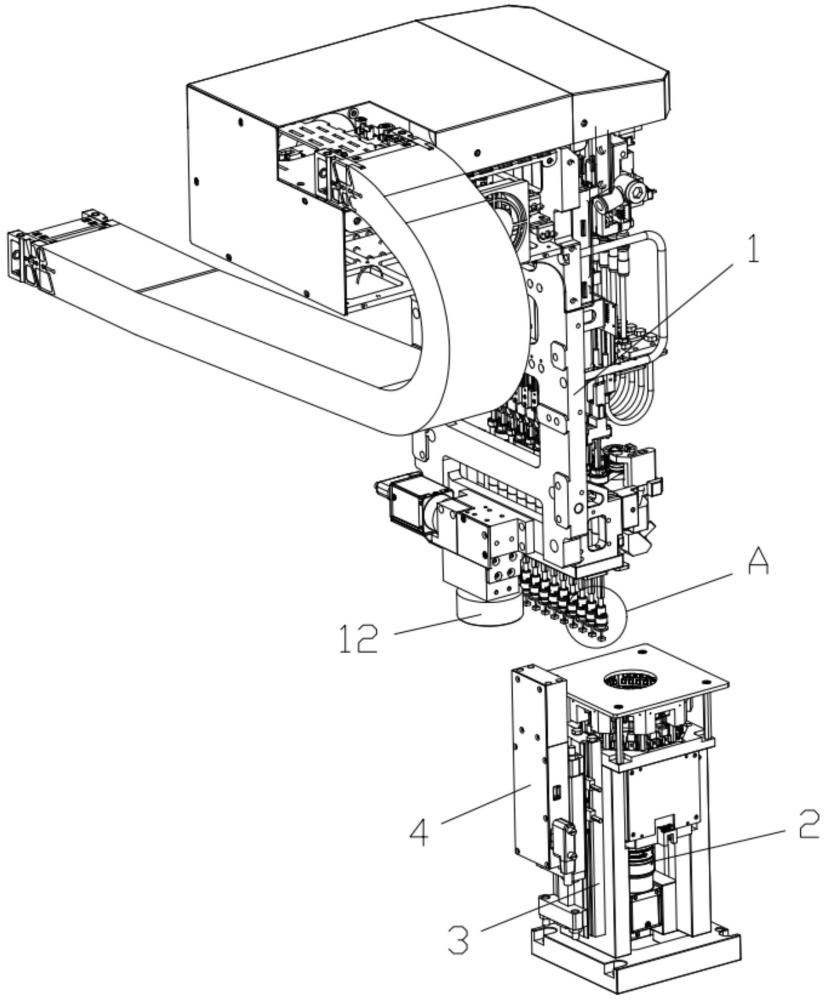 1

A

12

4

2

3