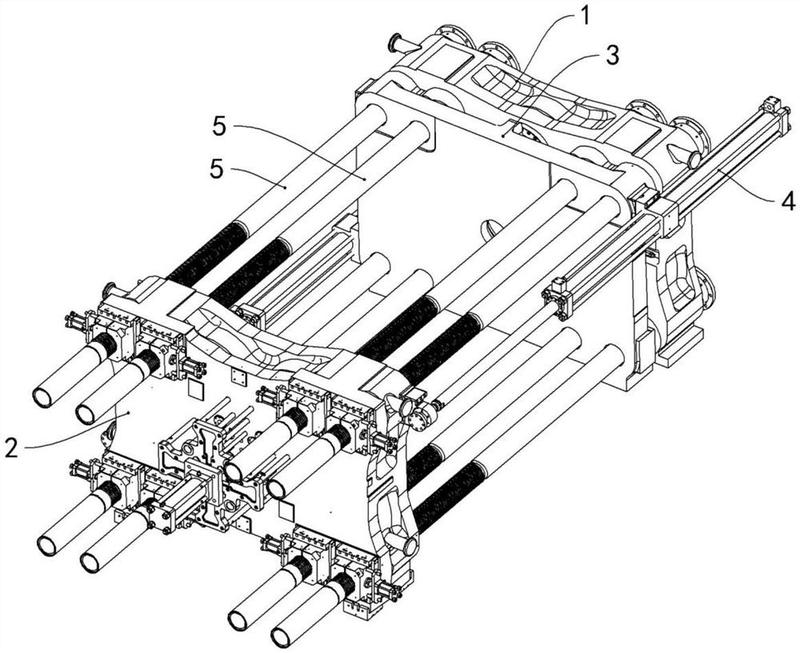 1
3
5
5
4
2