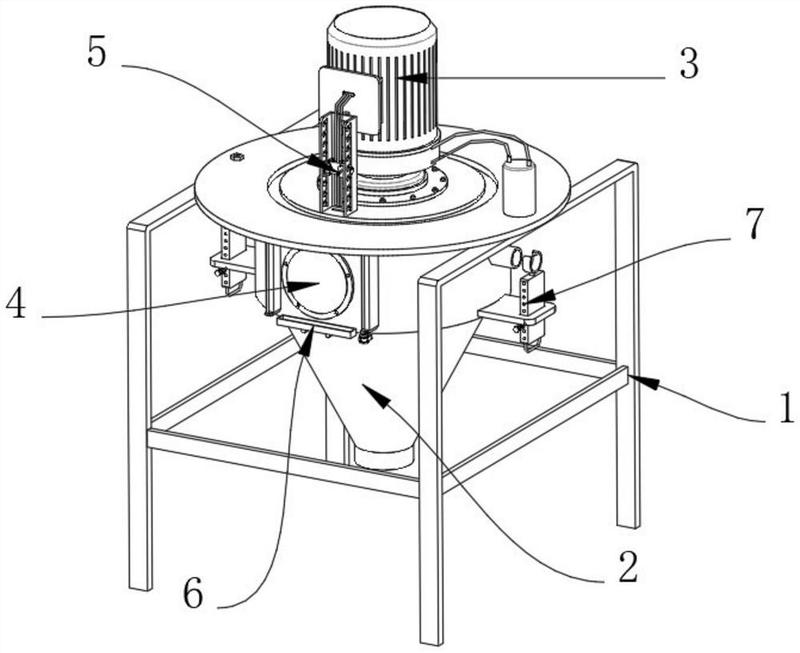 5
3
7
4
1
2
6