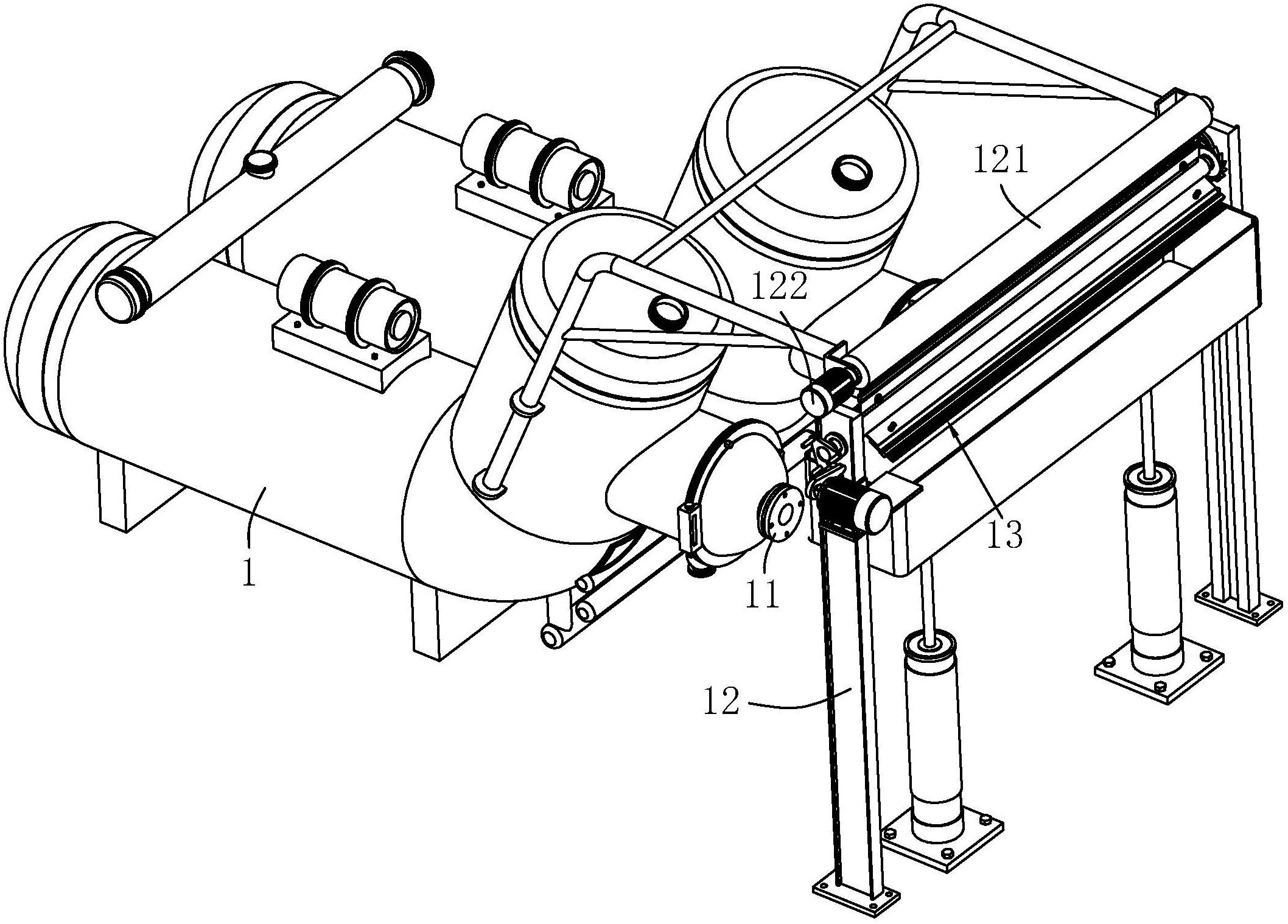 121
122
13
1
11
12