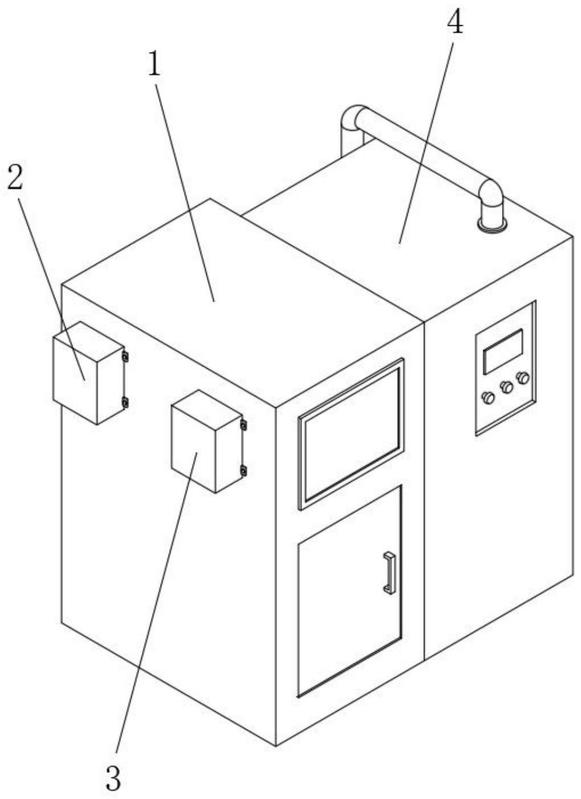 4
1
2
3