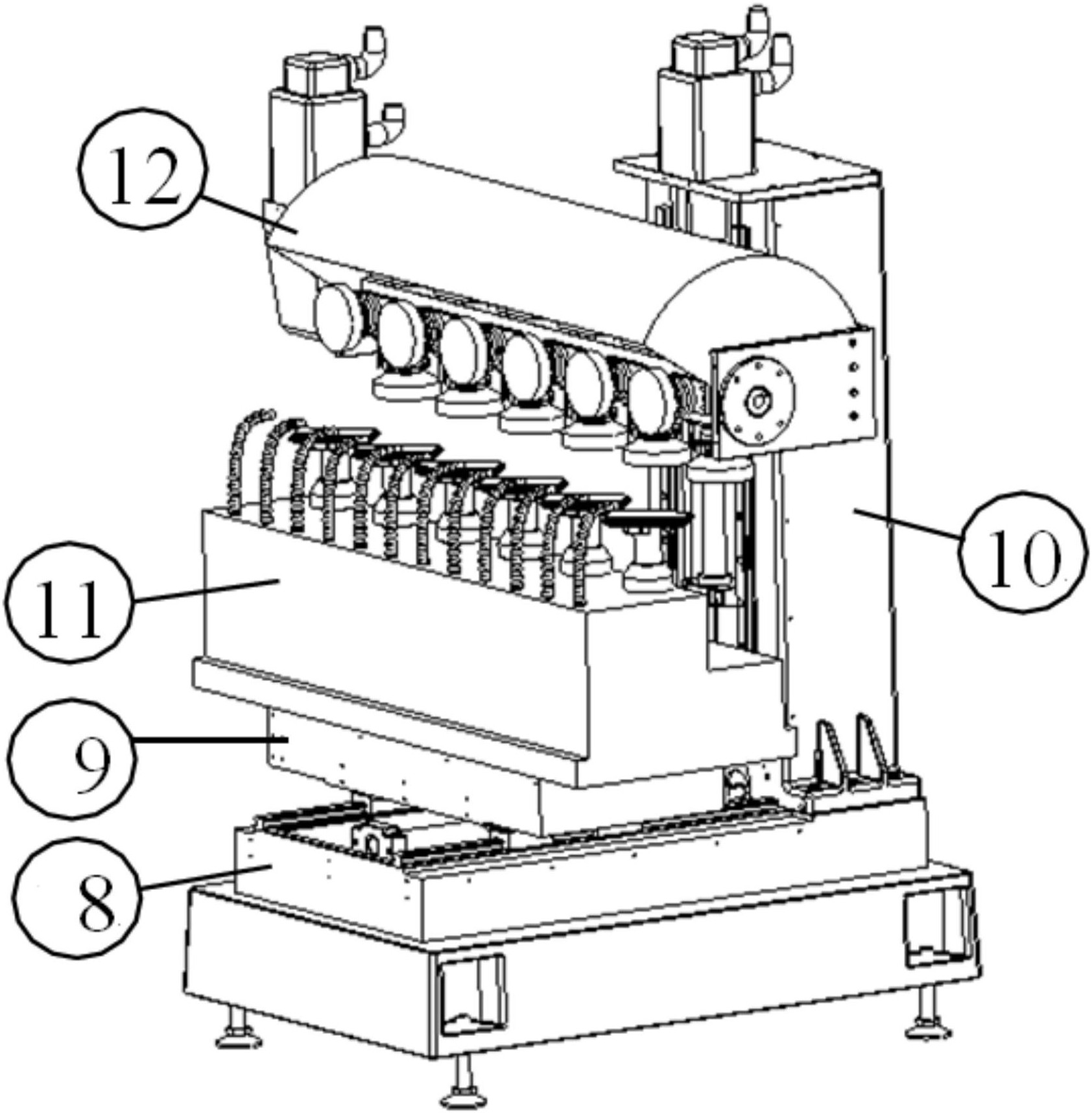 12
10
11
9
8