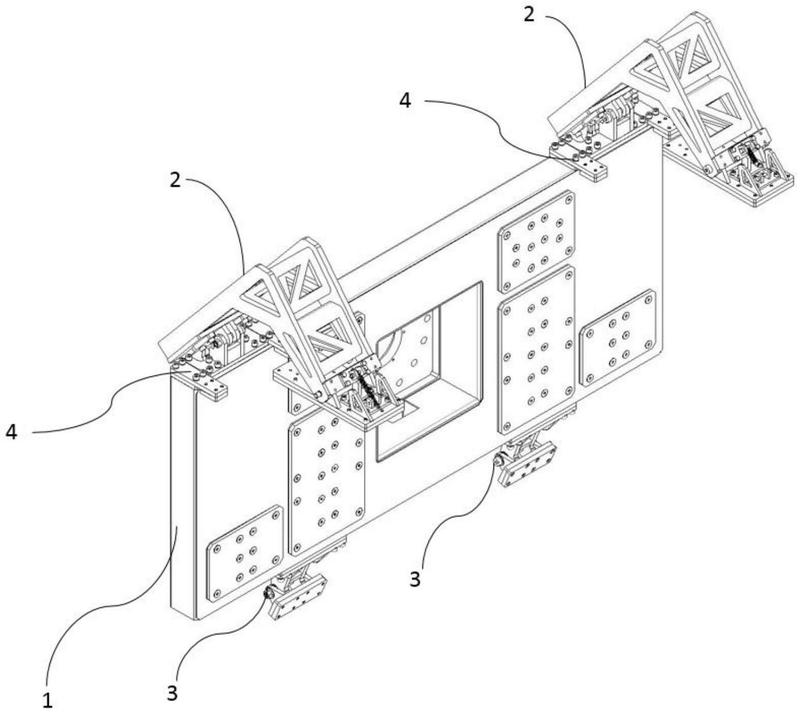 2
4
2
4
3
1
3