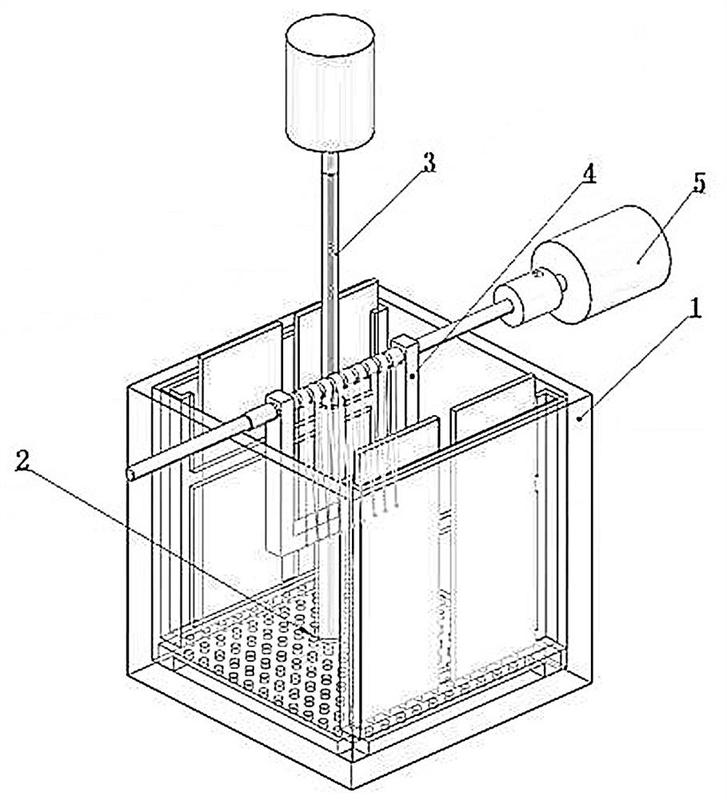 3
4
5
1
2