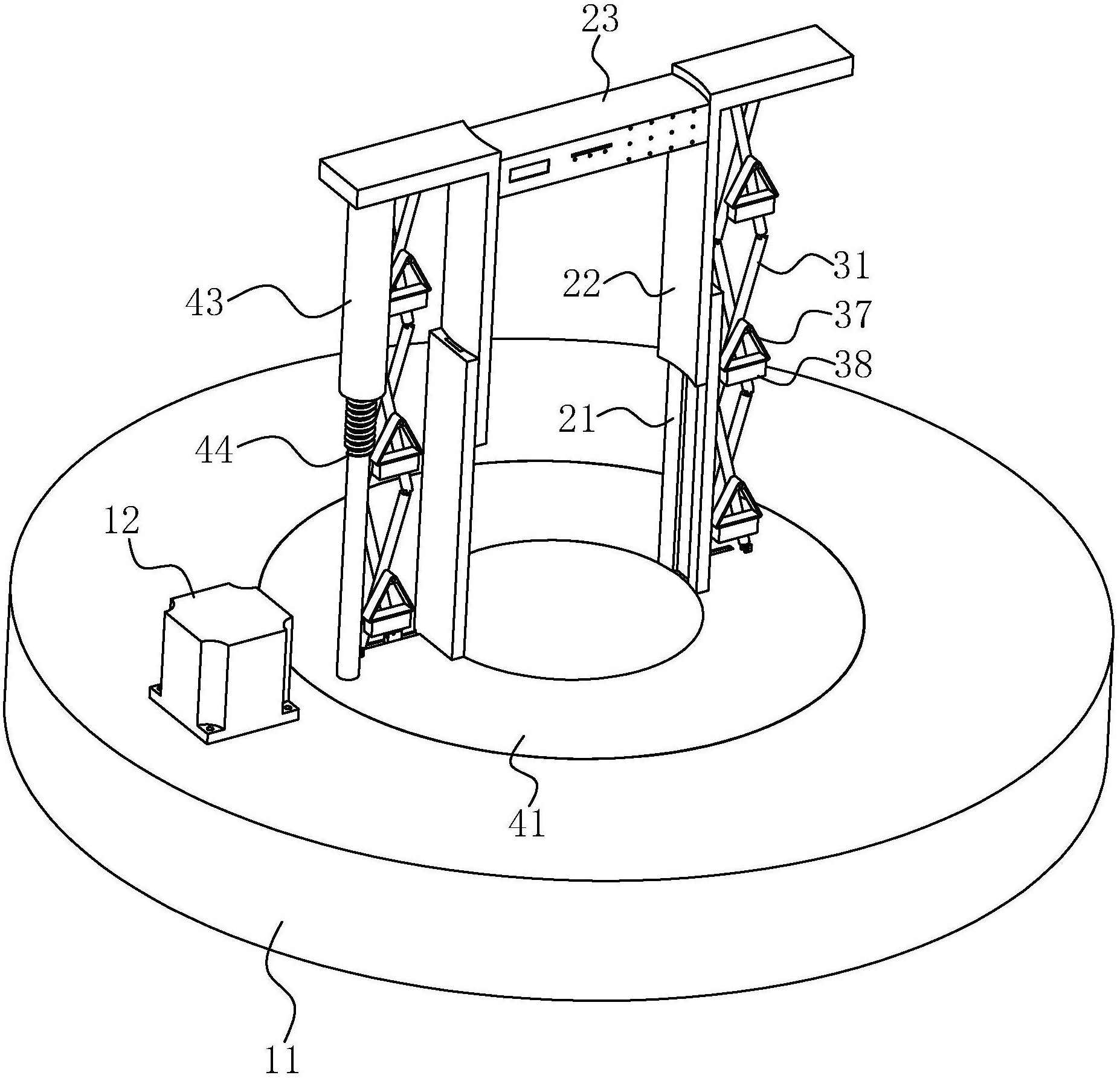 23

43

22

31

37

38

21

44

12

41

11