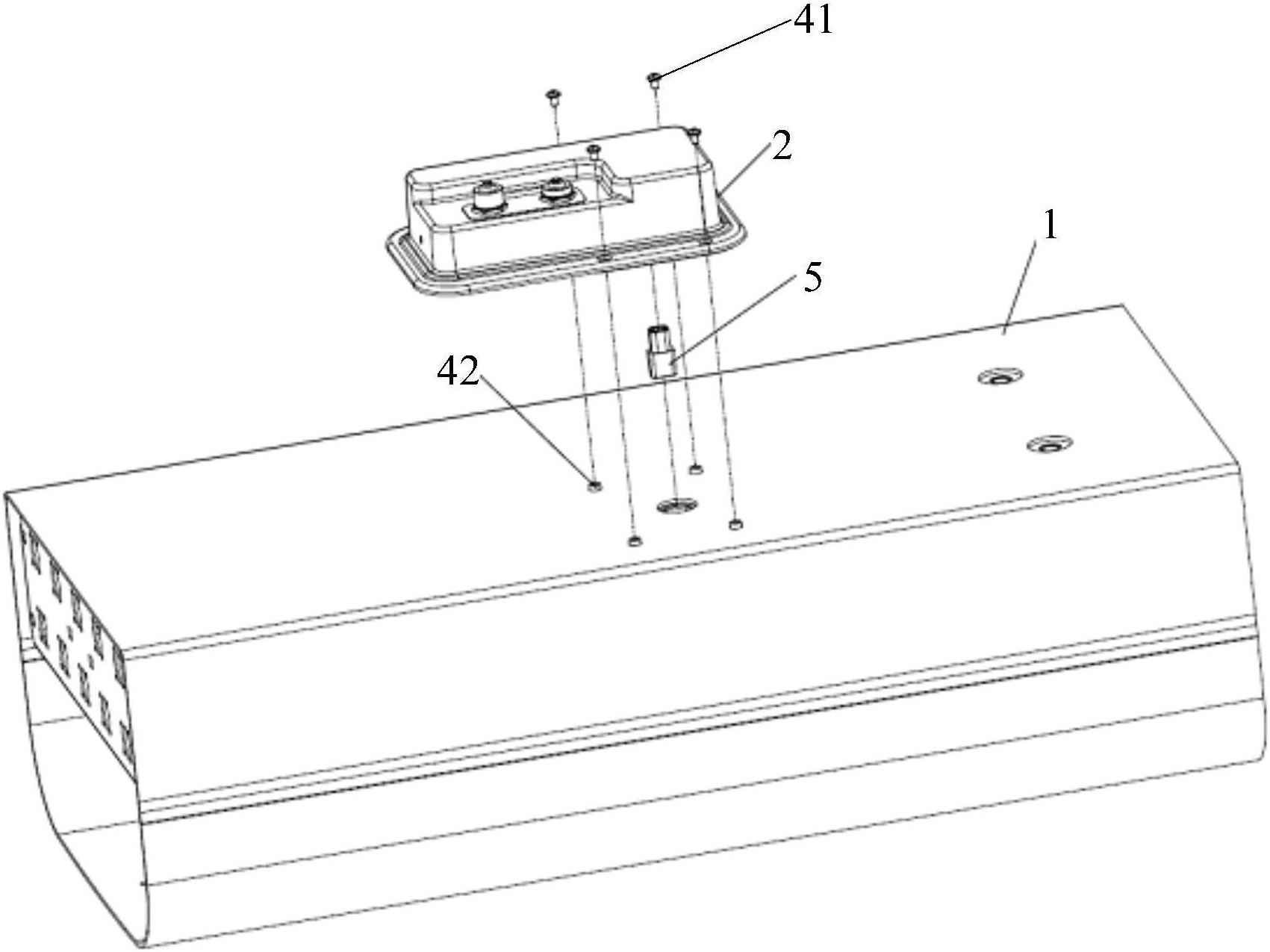 41
2
1
5
42