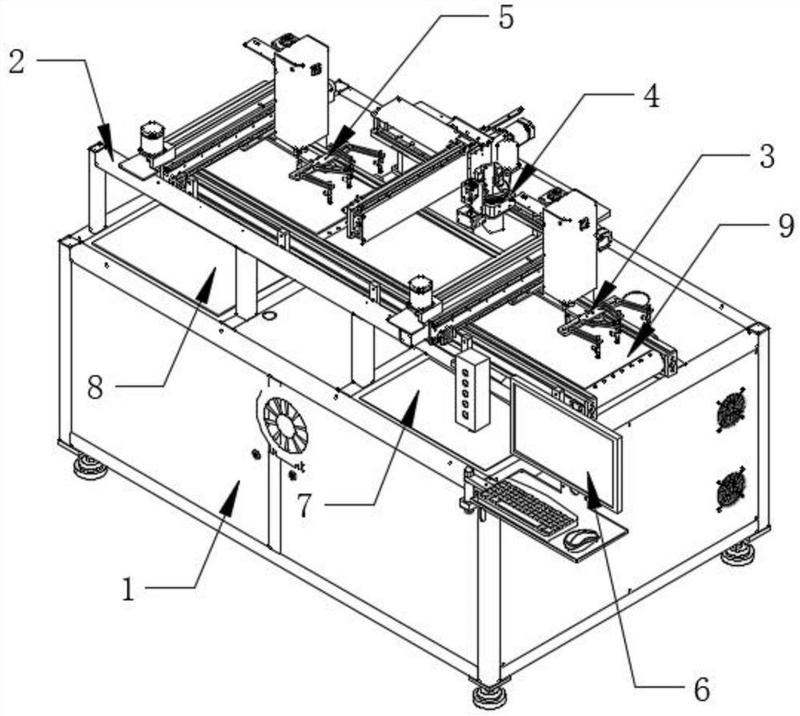 5
2
4
3
9
8
7
1
6