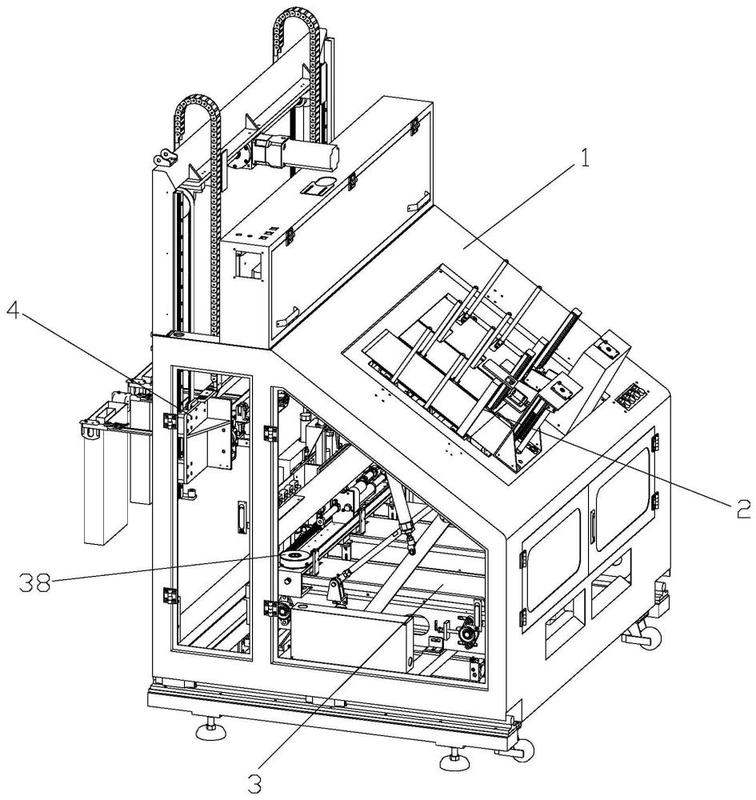 1
4
2
38
3