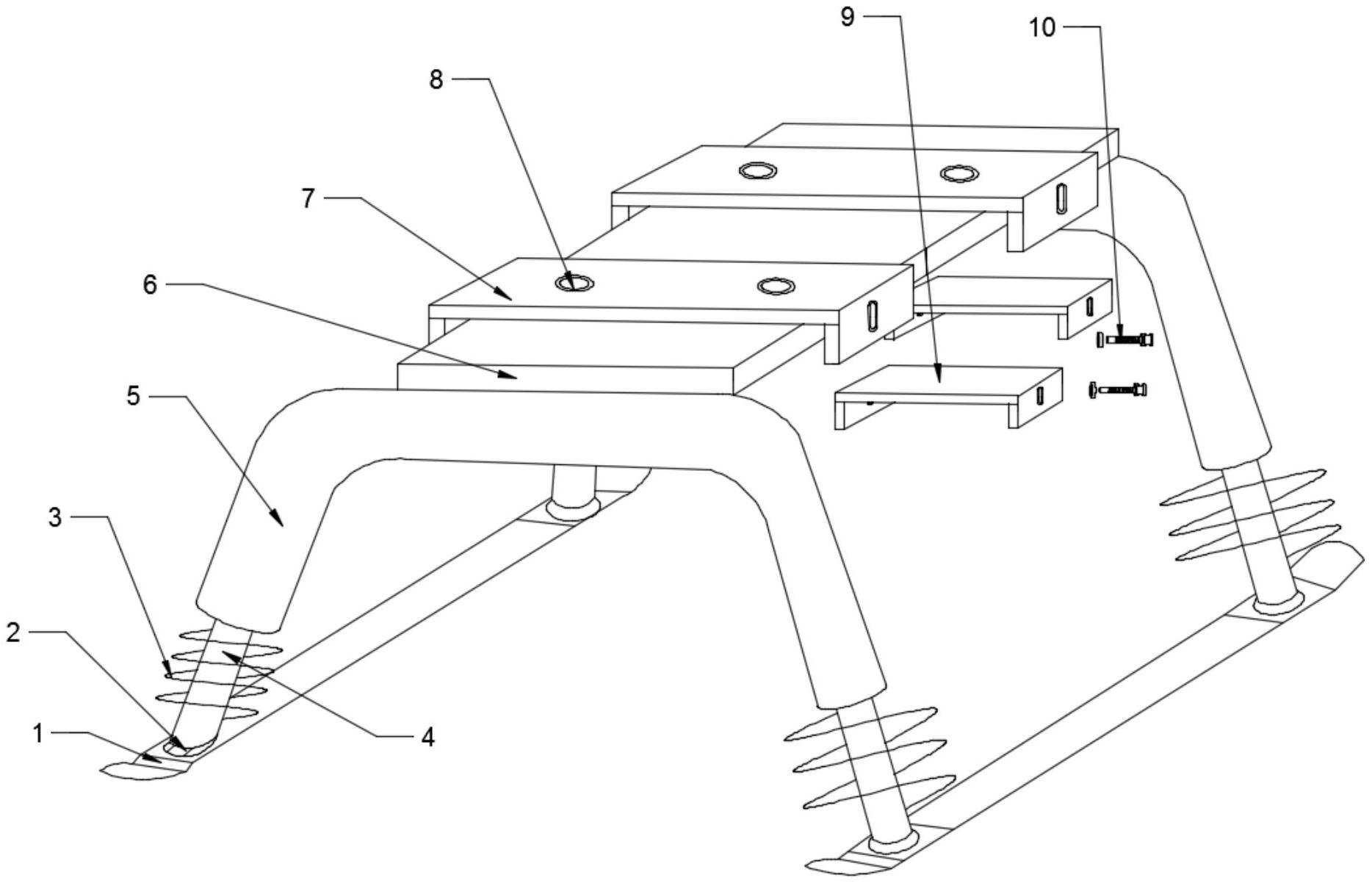 9
10
8
7
6
5
3
2
1
4