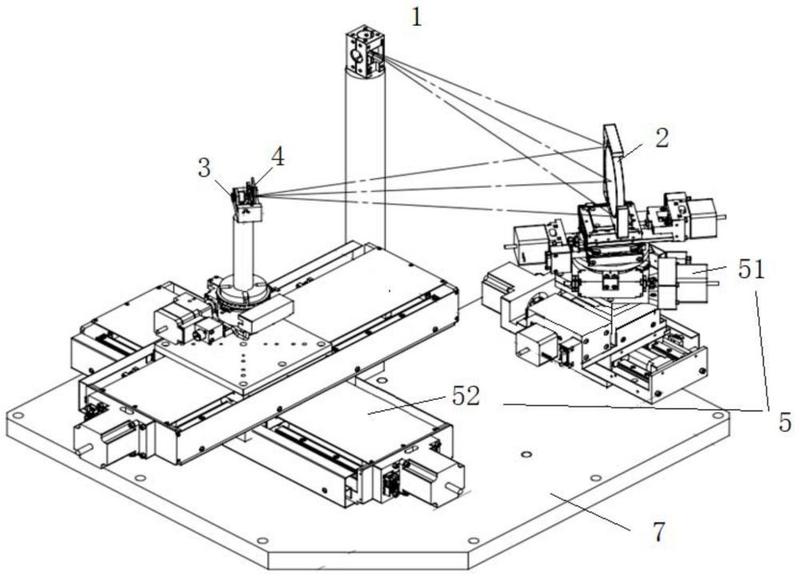 1
2
3
4
51
52
5
7