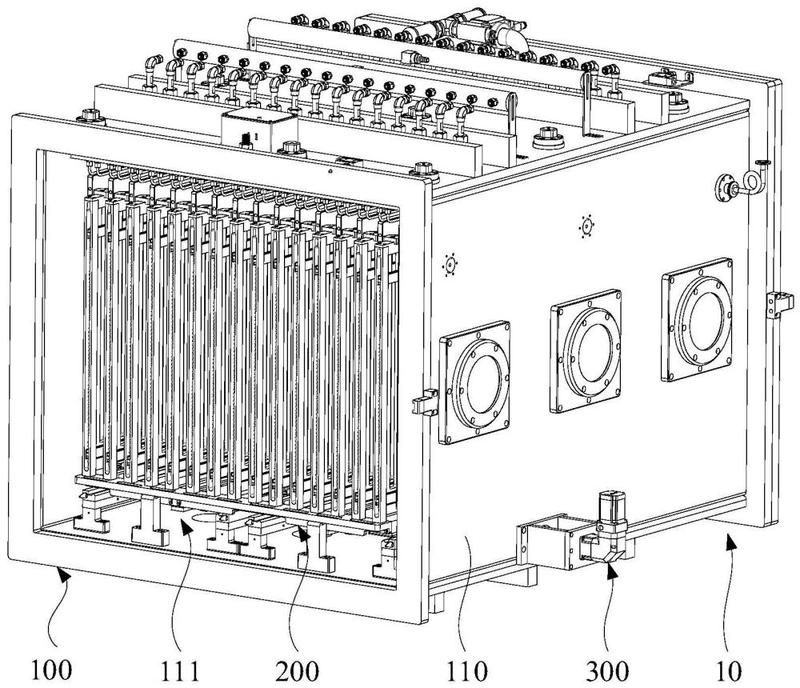 100 111 200 110 300 10