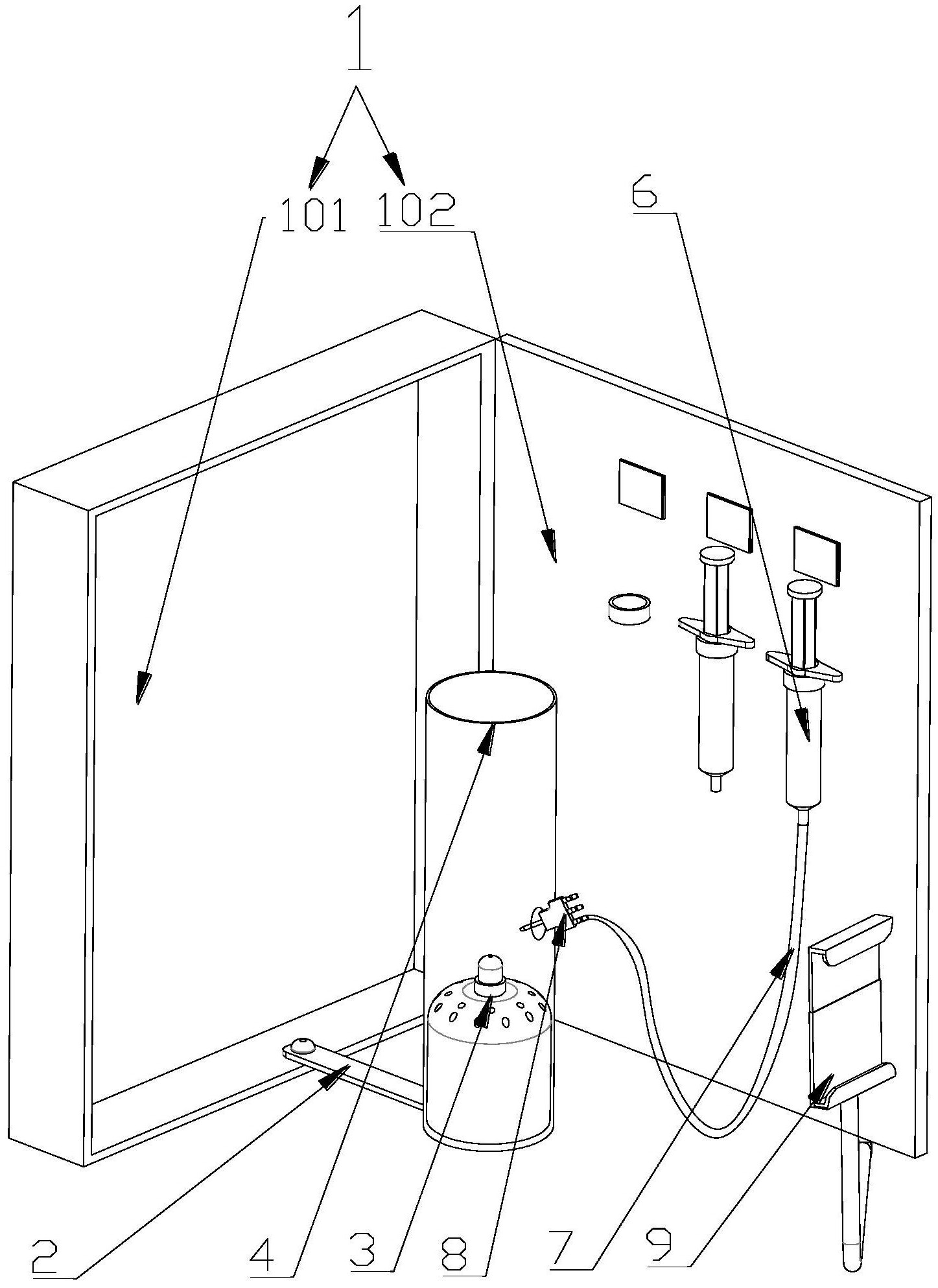 1

101 102

6

2 4 3 8 7 9