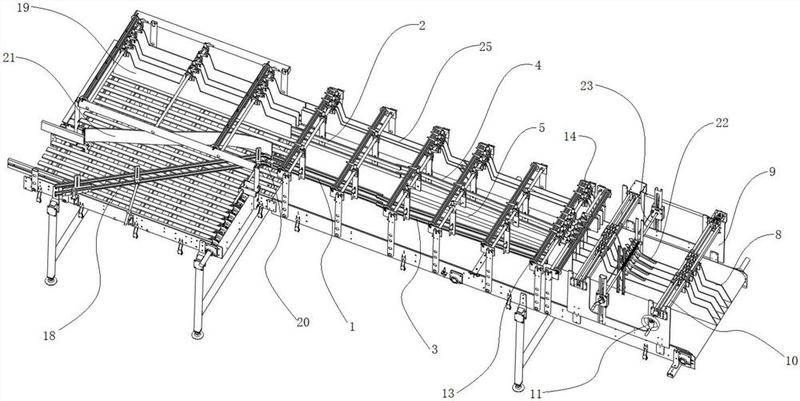 19
21
2
25
4
23
5
14
22
9
8
18
20
1
3
13
11
10