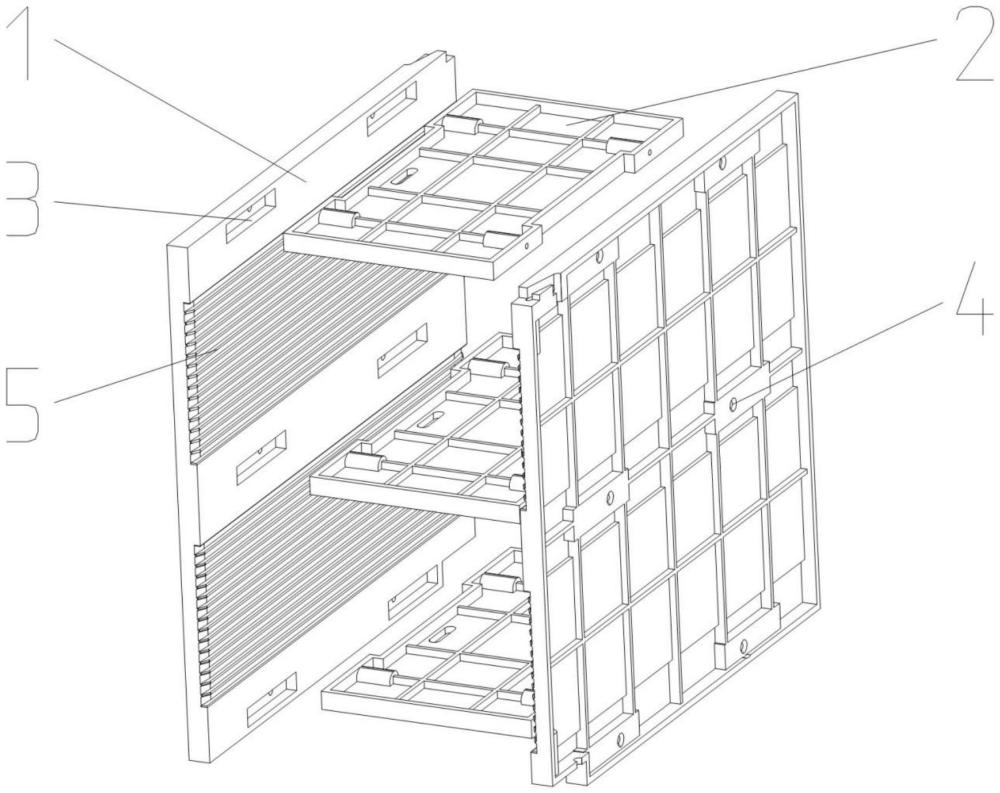 1
2
3
4
5