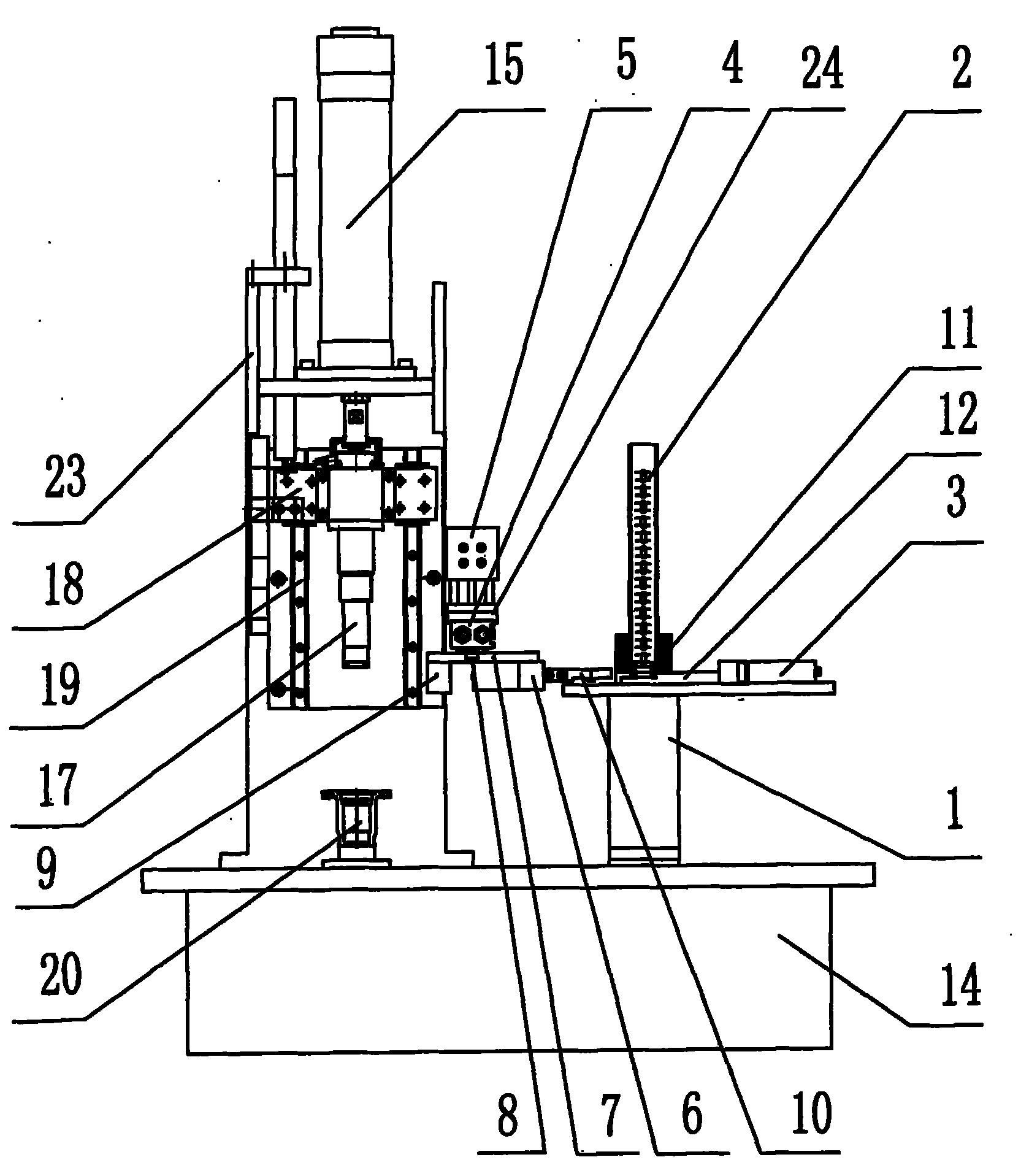 15
5
4
24
2
11
12
3
23
18
19
17
9
20
1
14
8
7
6
10