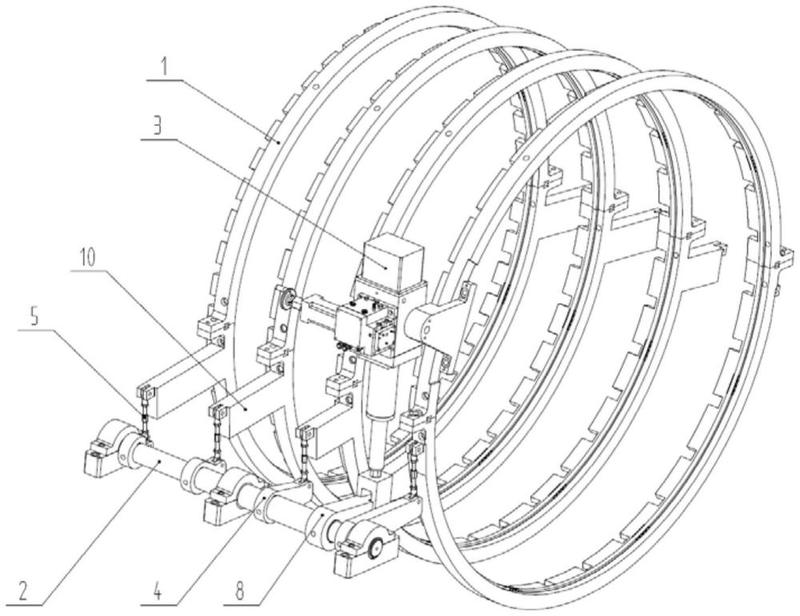 1
3
10
5
2
4
8