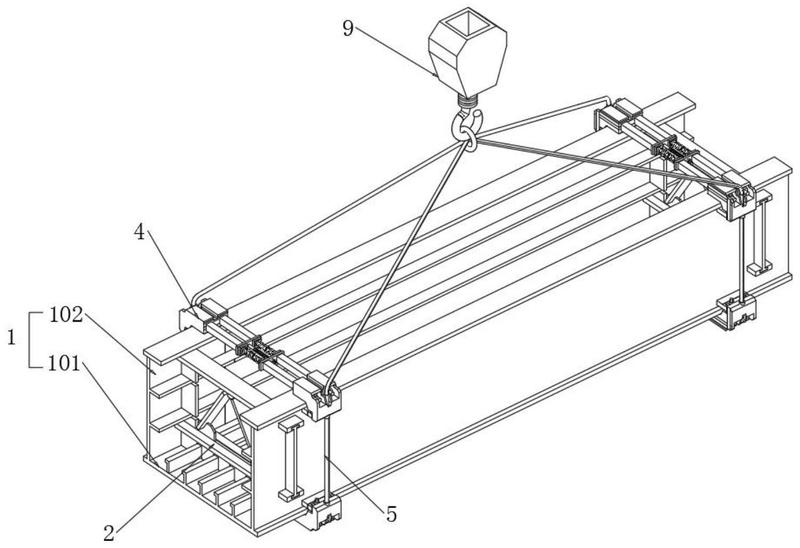 9
4
1
102
101
2
5