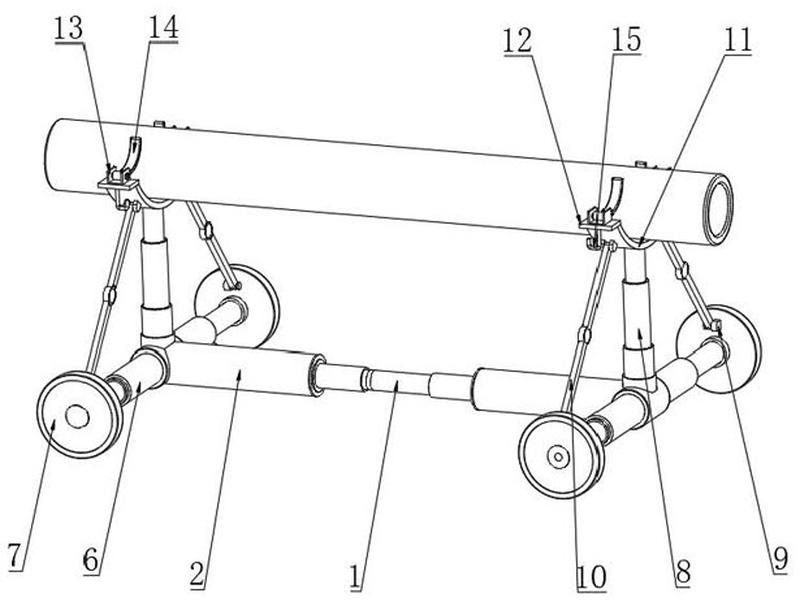 13
14
12
15
11
7
6
2
1
10
8
9