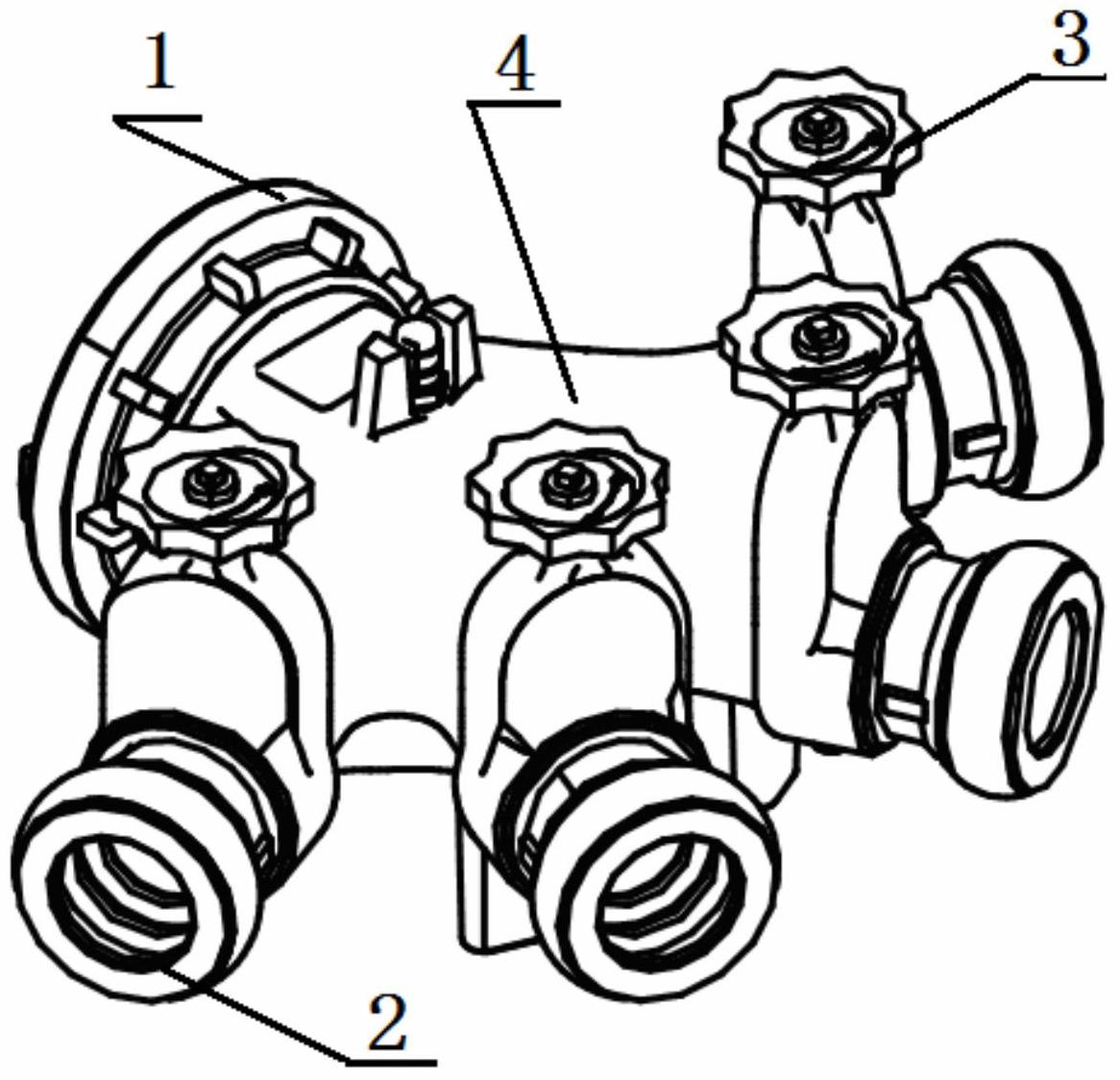 1
4
3
2